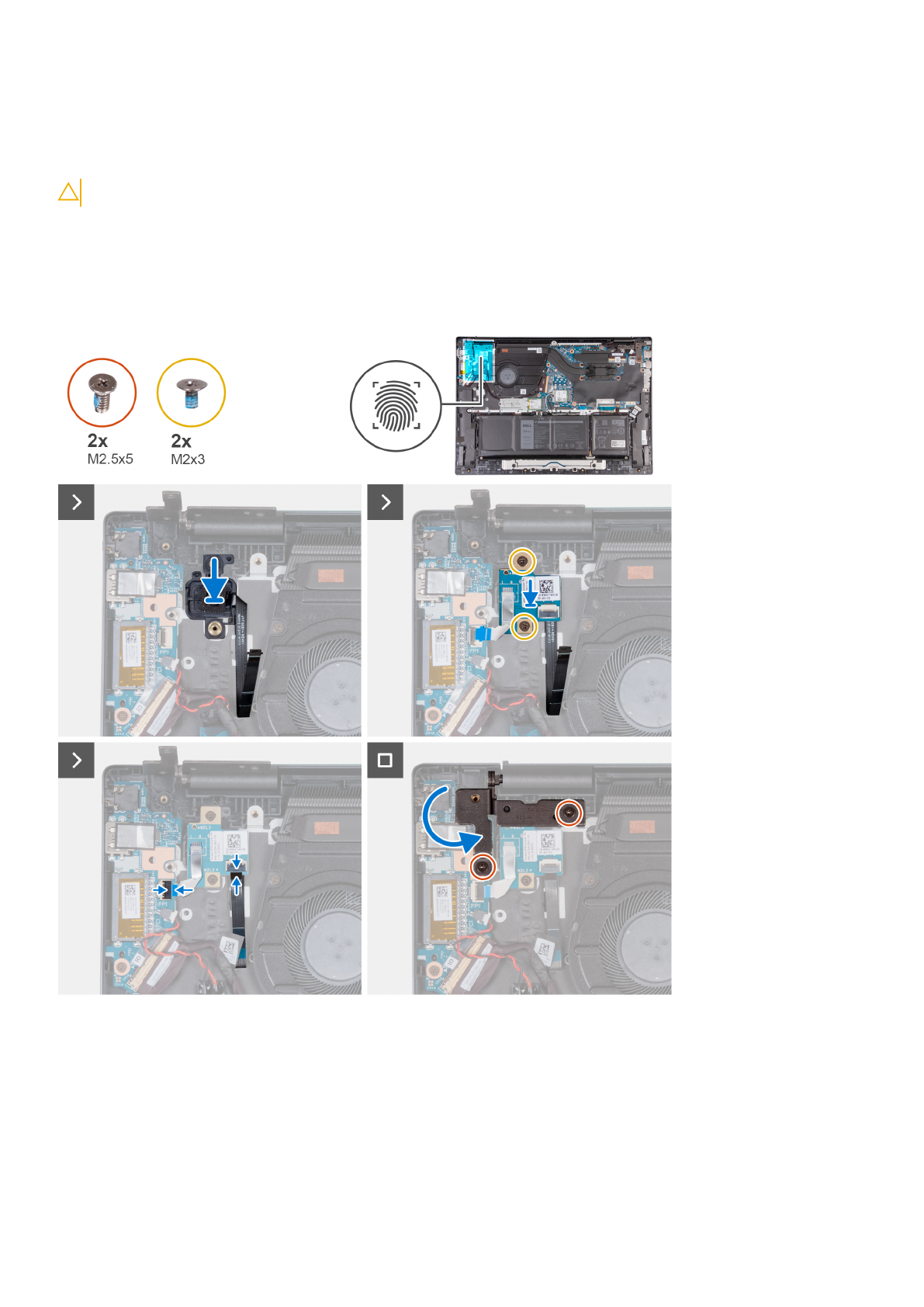 2x
M2.5x5

2x
M2x3