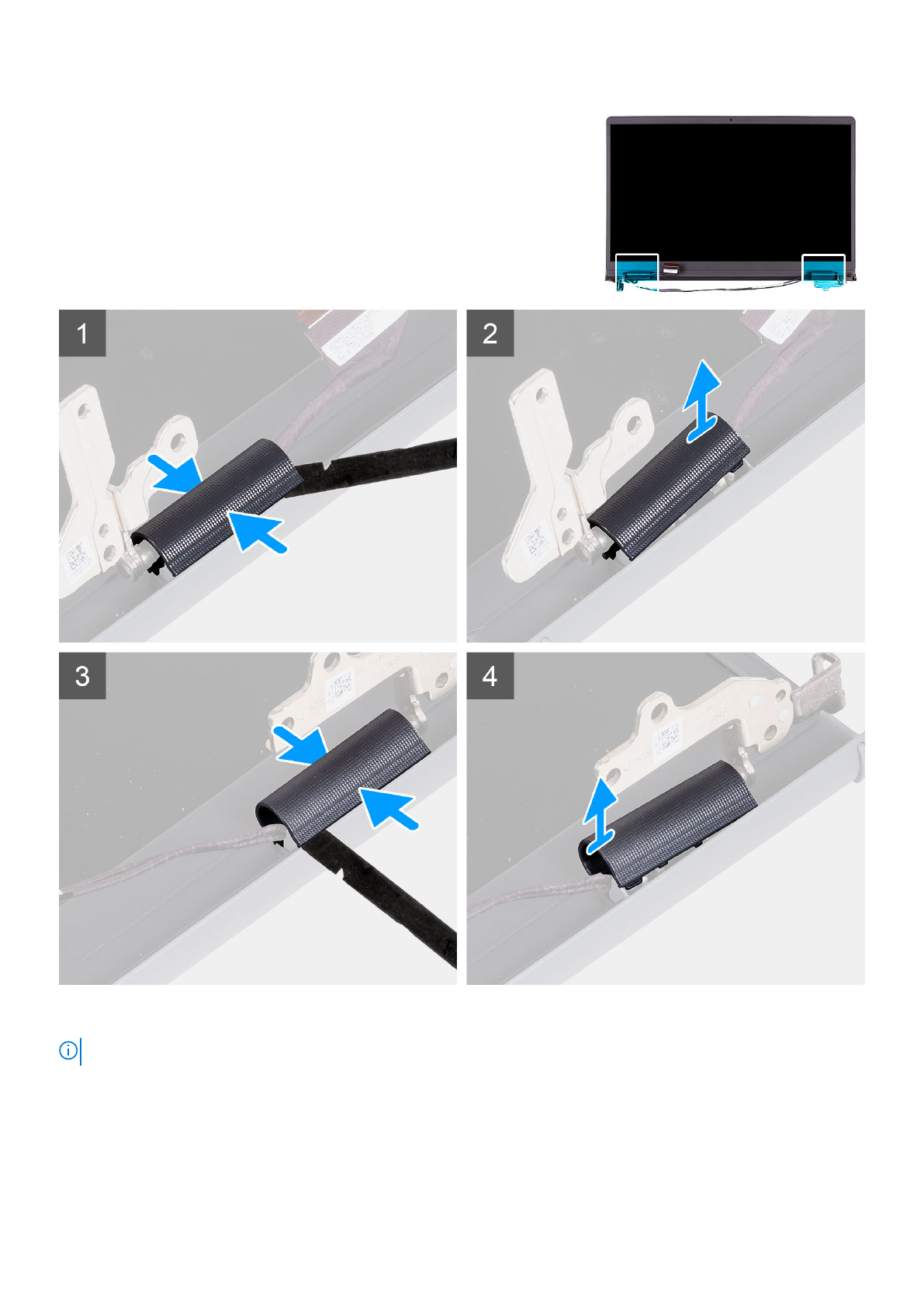 1

2

3

4