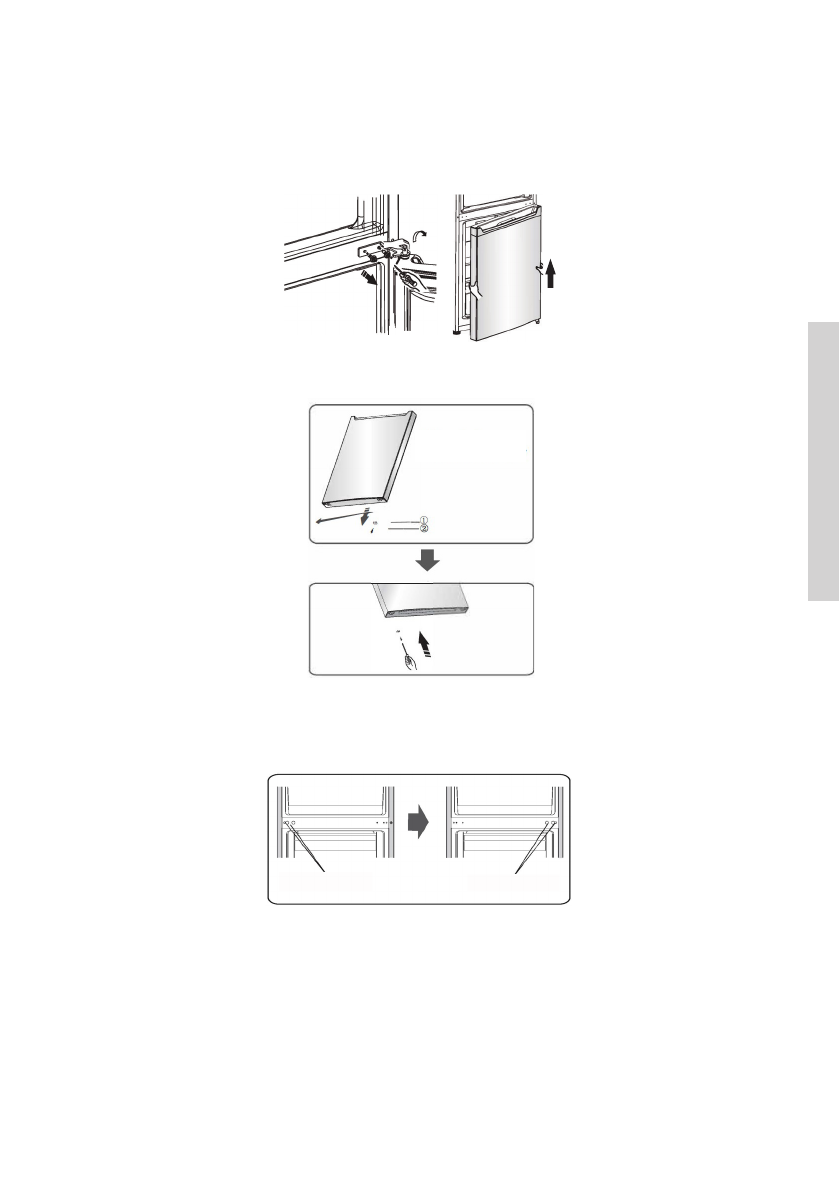 ①
②