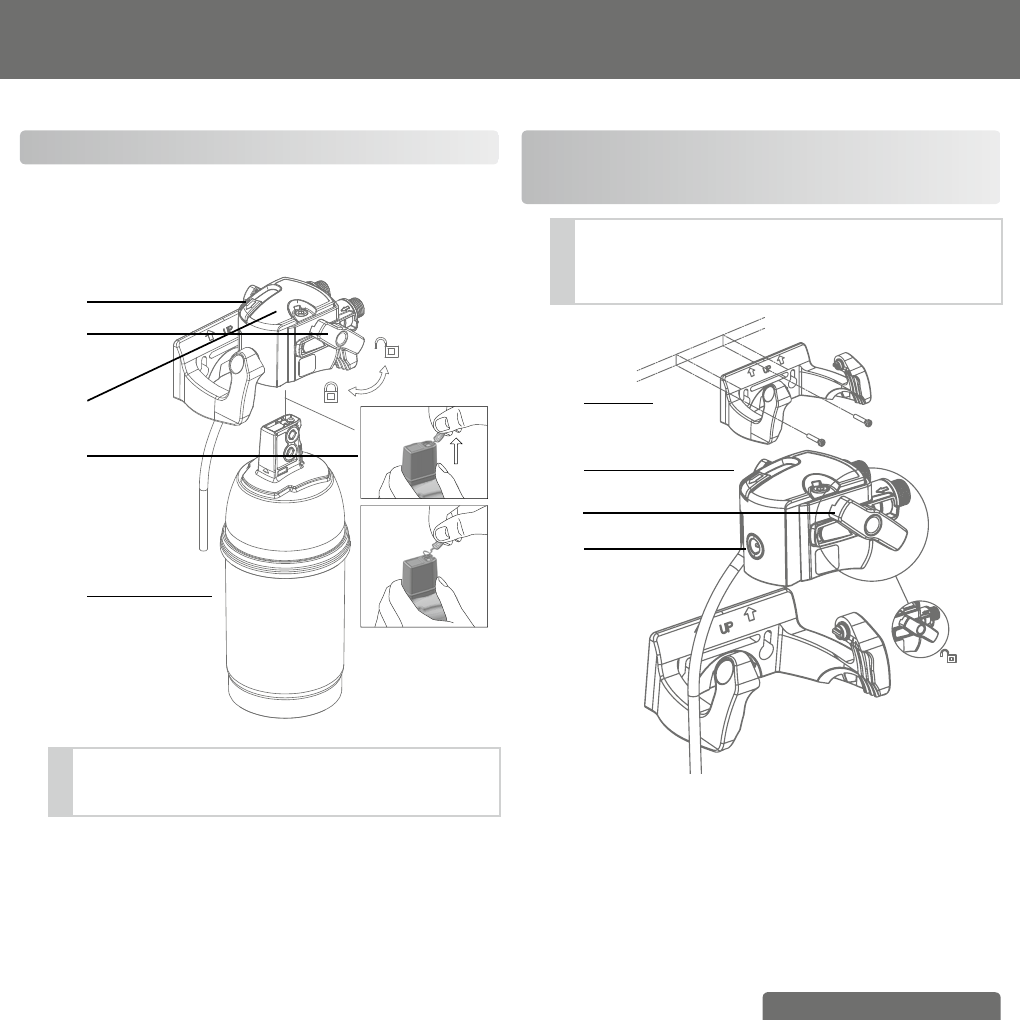 UP

UP

UP