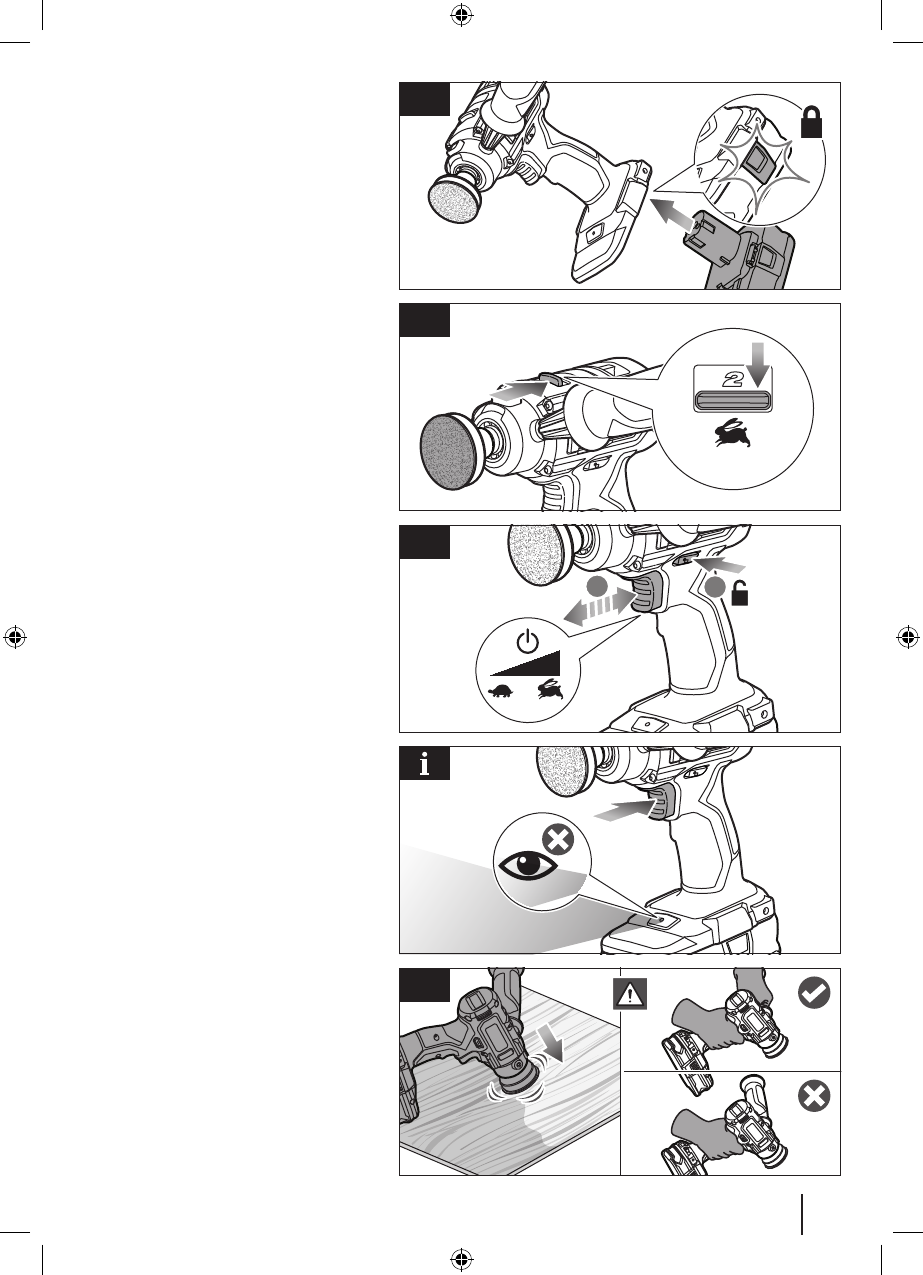 2

i