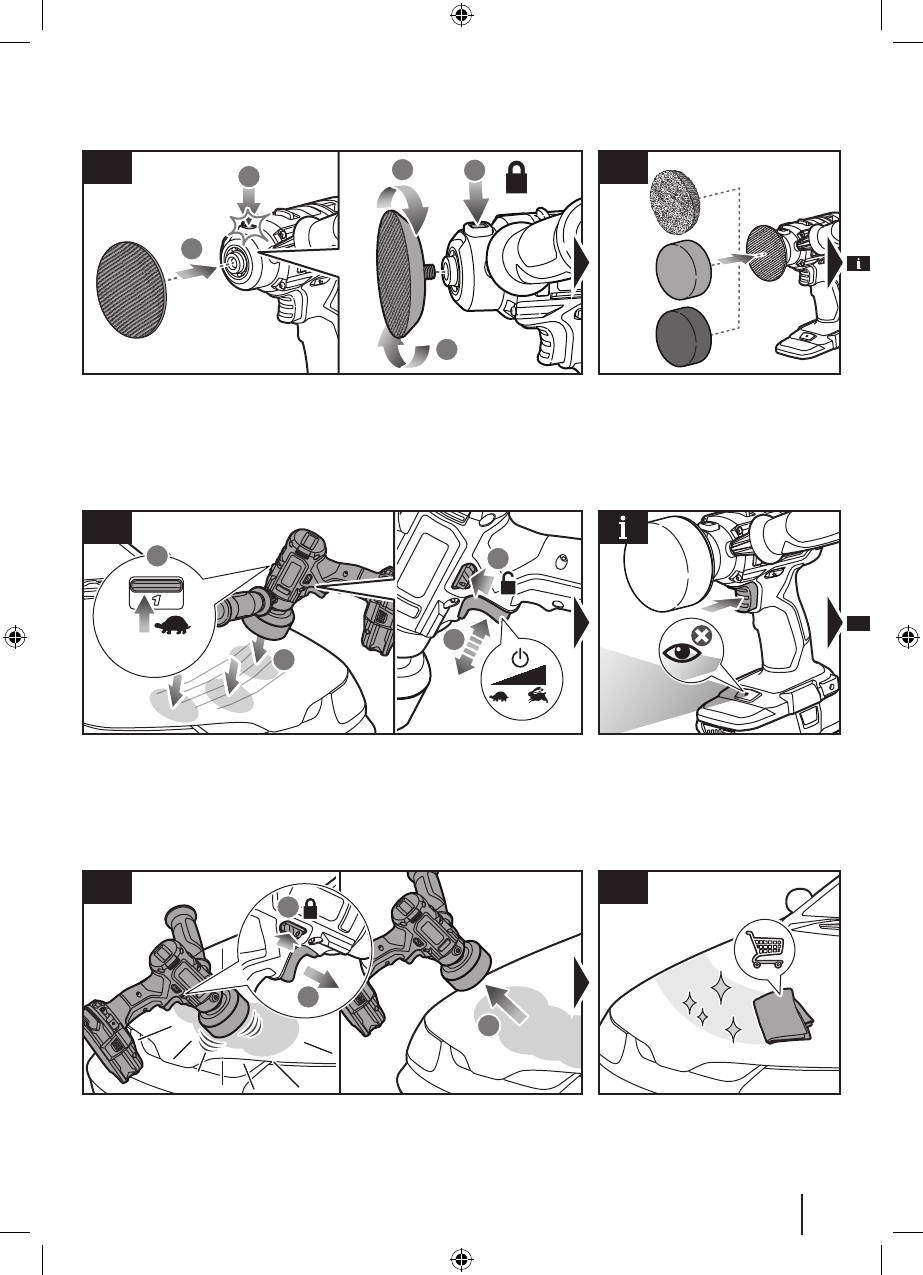 1