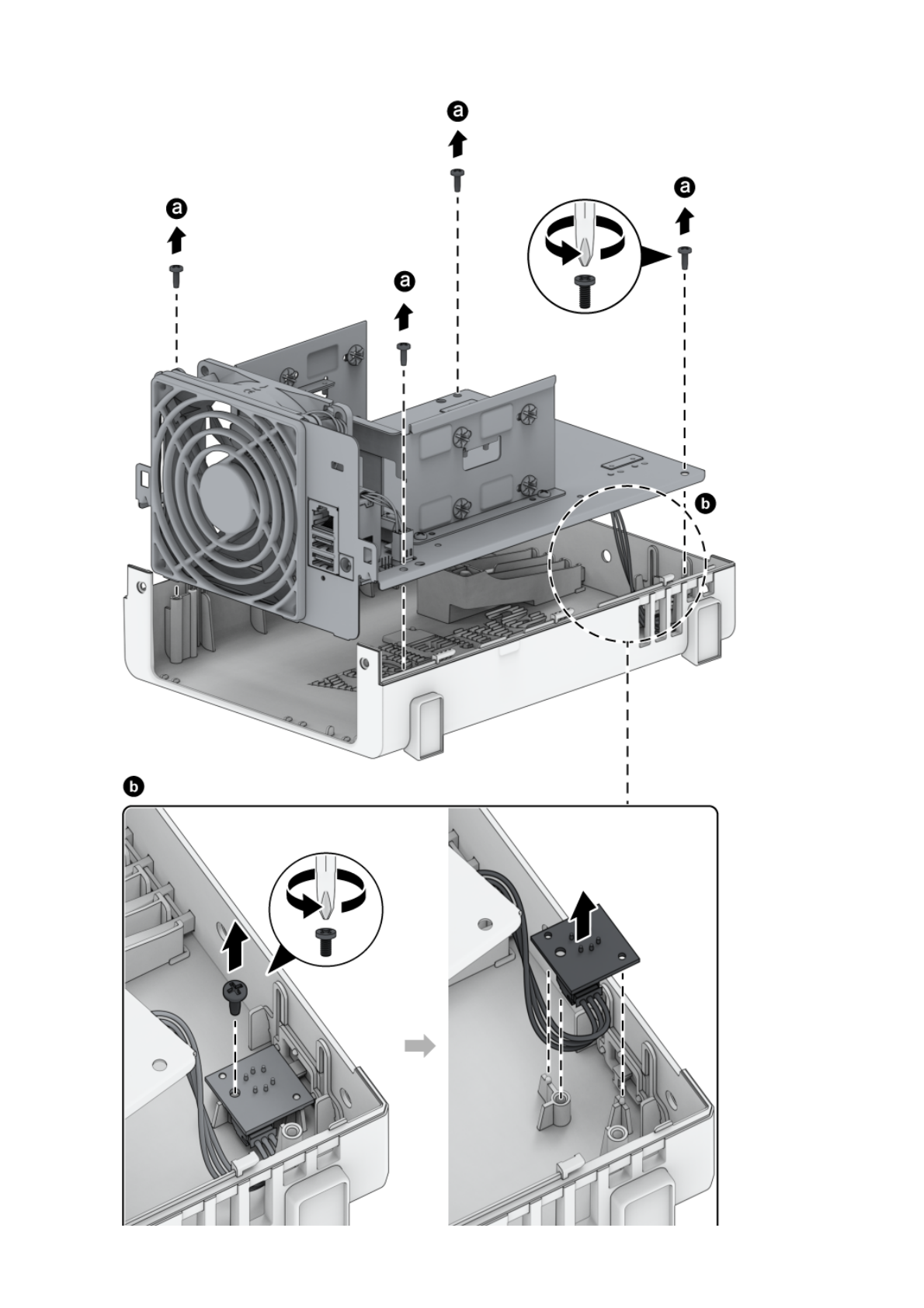 a

a

a

a

b

b