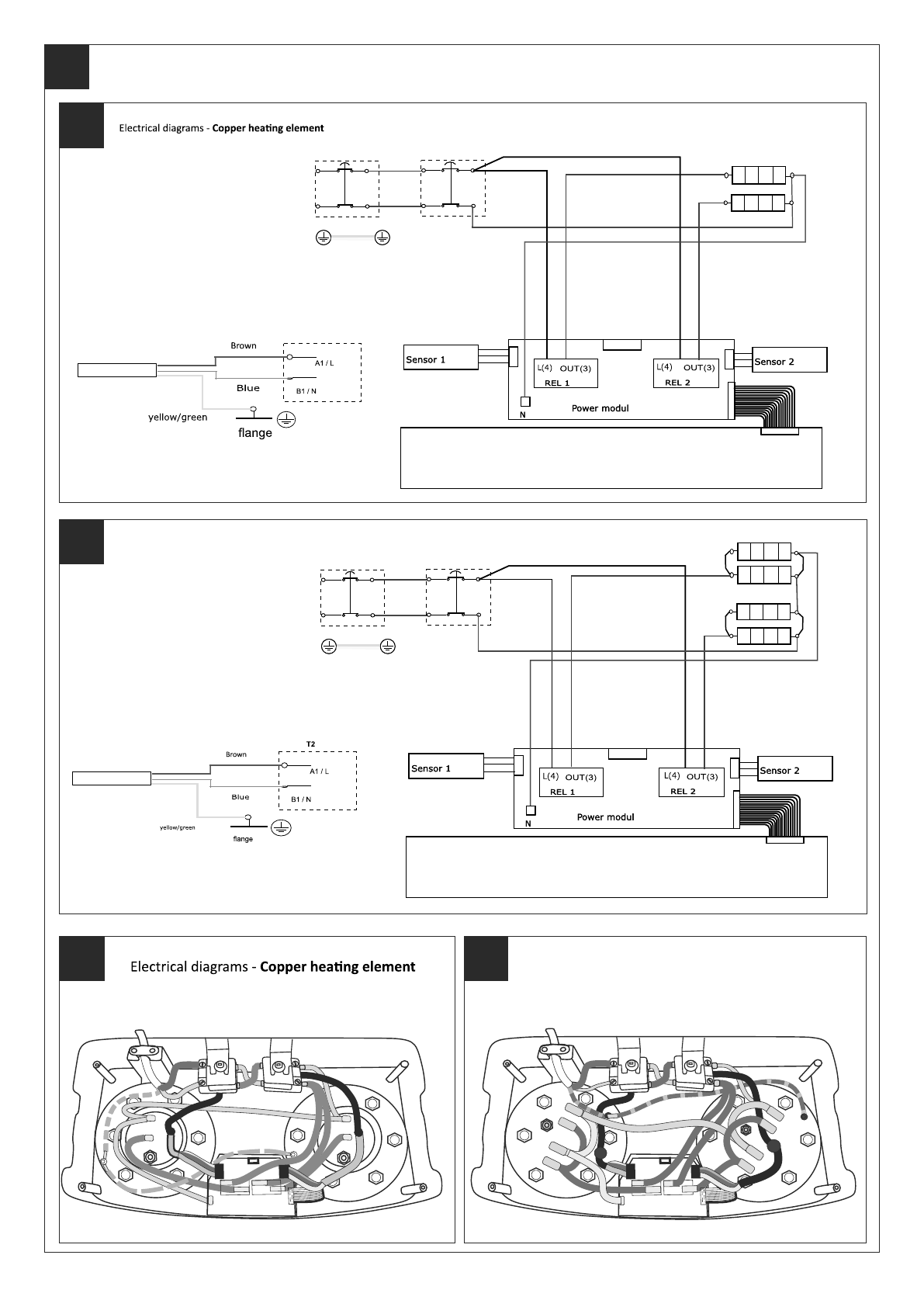 Electrical diagrams - **Copper heating element**

Brown

A1 / L

Blue

B1 / N

yellow/green

flange

Sensor 1

L(4) OUT(3)

REL 1

L(4) OUT(3)

REL 2

Sensor 2

N

Power modul

T2

Brown

A1 / L

Blue

B1 / N

yellow/green

flange

Sensor 1

L(4) OUT(3)

REL 1

L(4) OUT(3)

REL 2

Sensor 2

N

Power modul

Electrical diagrams - **Copper heating element**