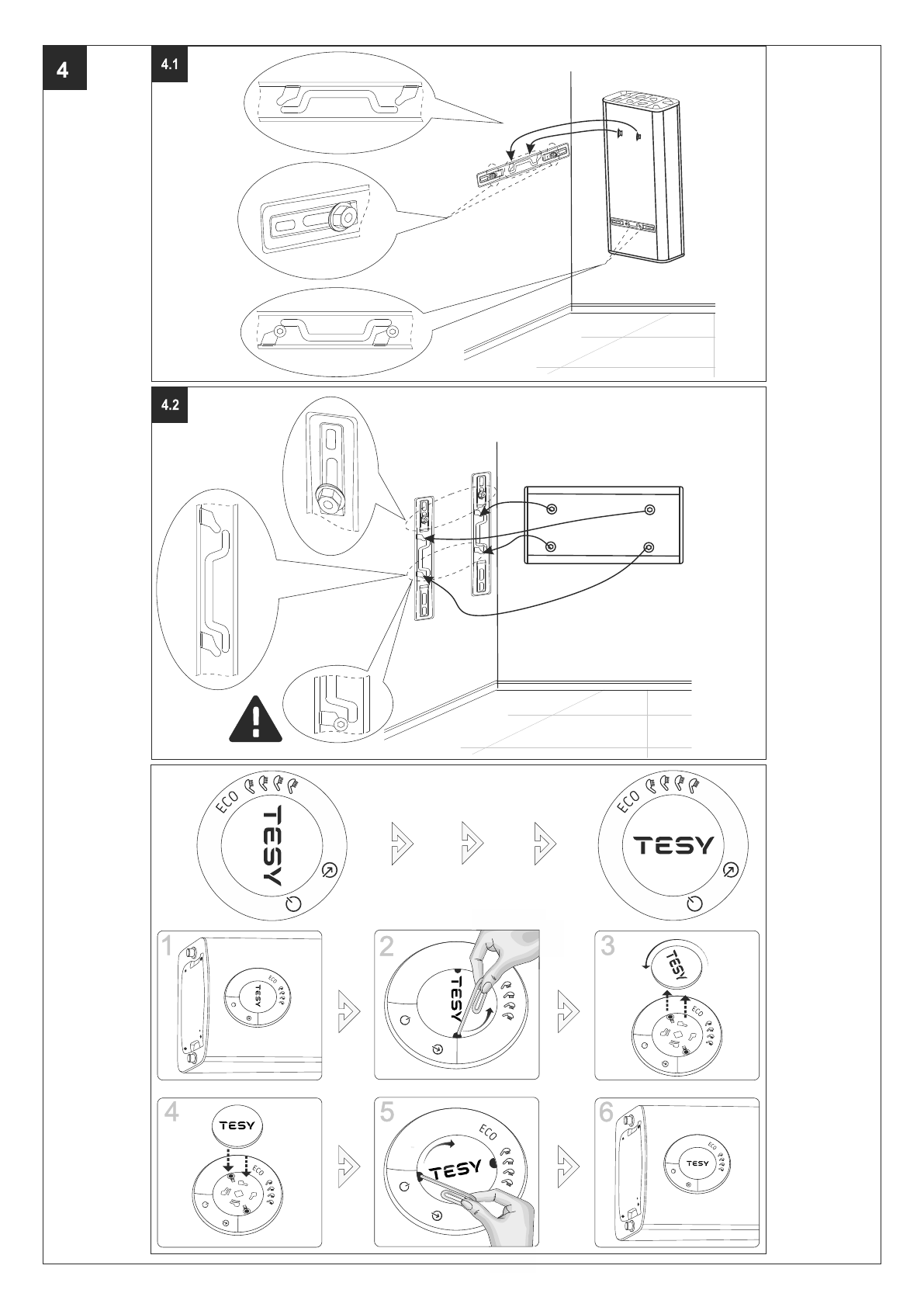 4

4.1

4.2

ECO

TESY

ECO

TESY

1

ECO

TESY

2

TESY

3

TESY

ECO

4

TESY

ECO

5

ECO

TESY

6

ECO

TESY