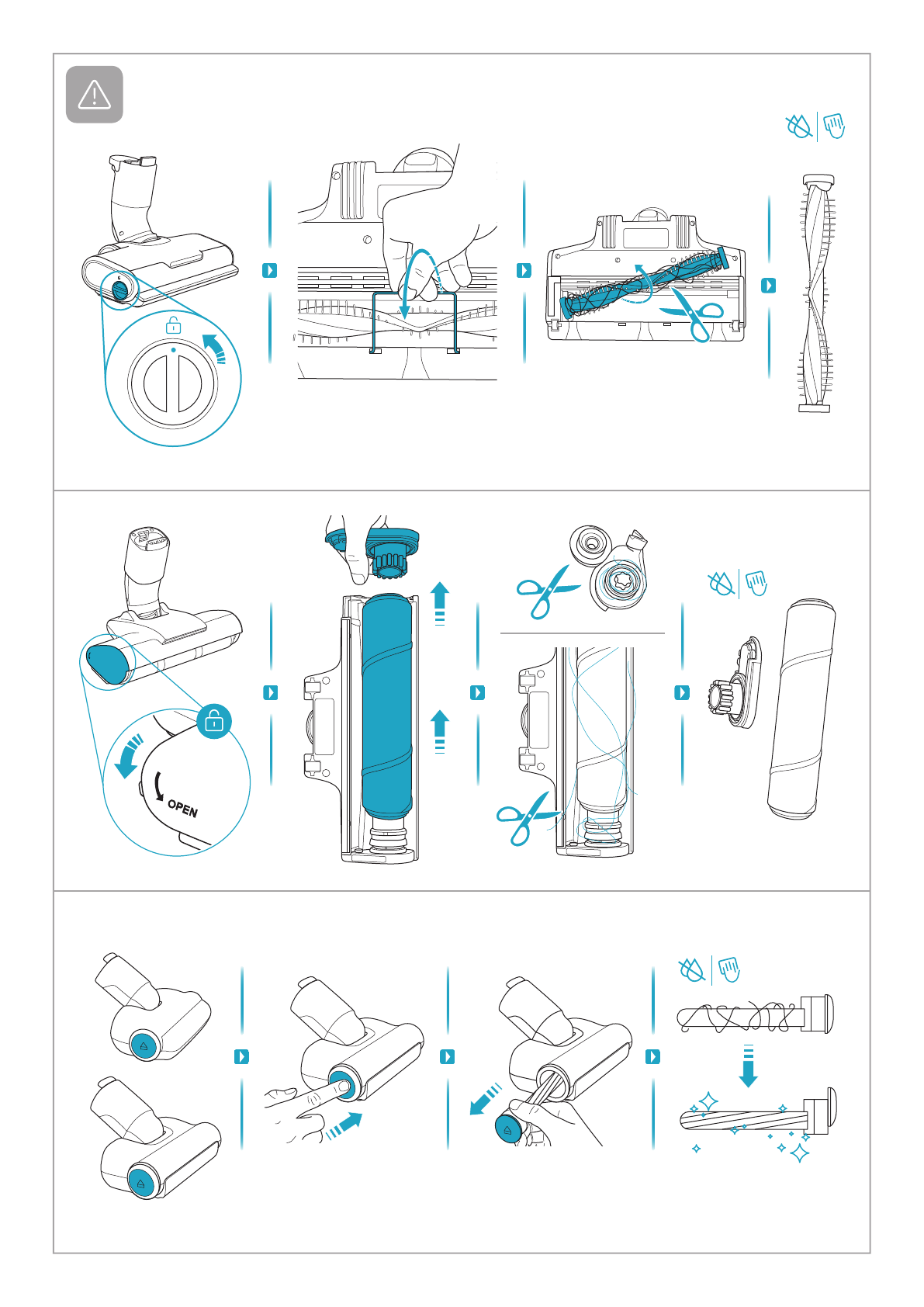 OPEN