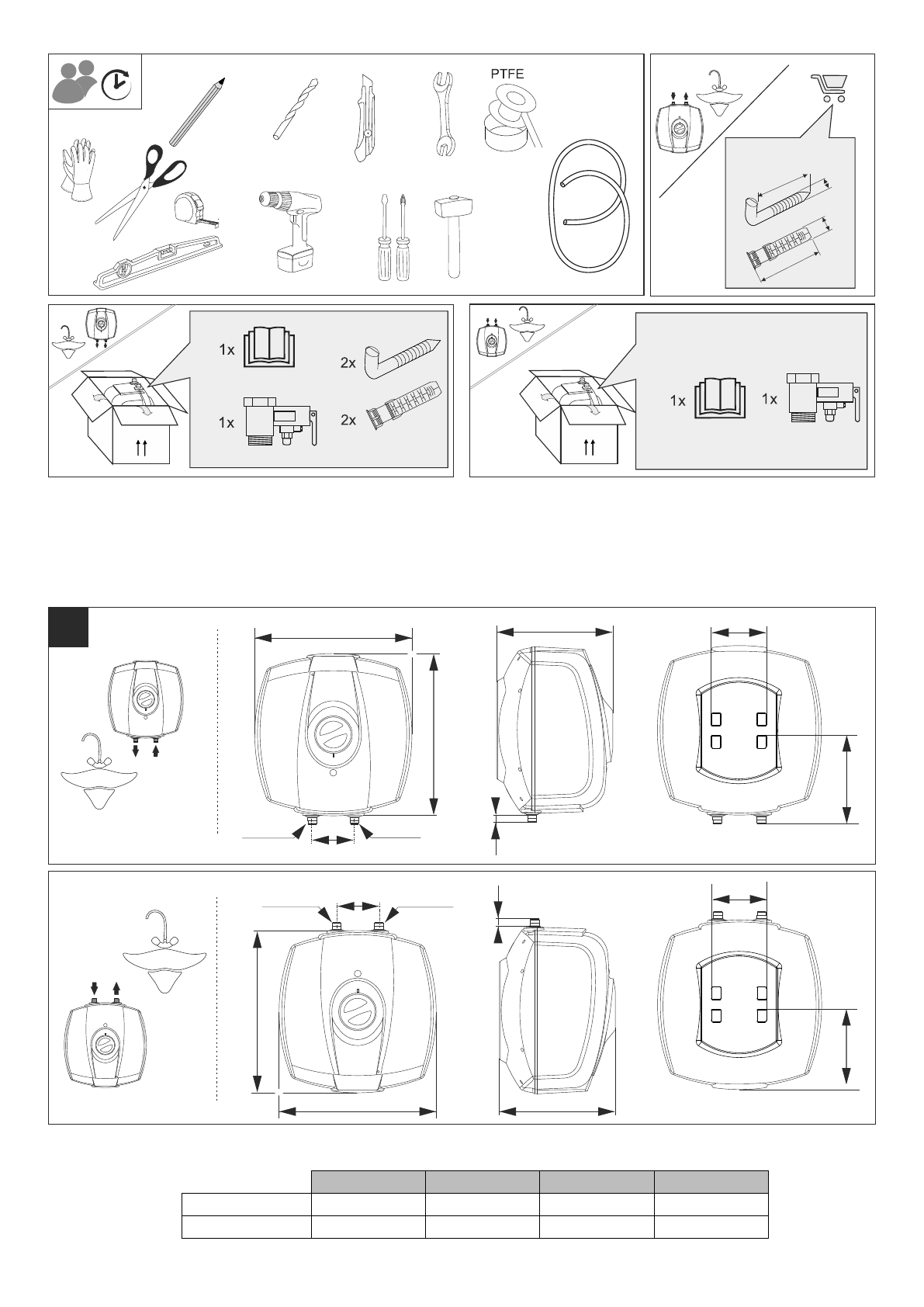 PTFE

1x

2x

1x

2x

1x

1x