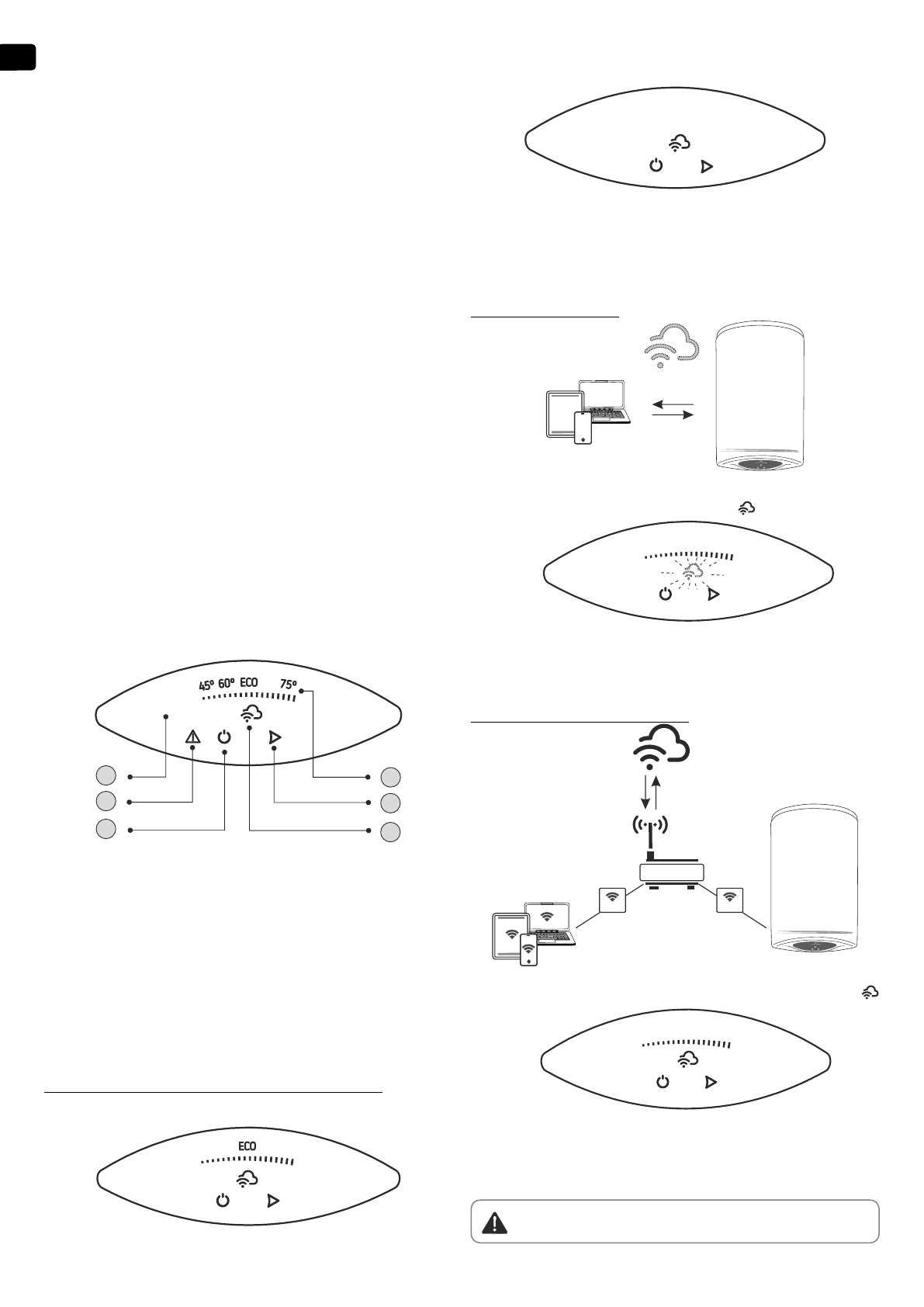 45º 60º ECO 75º

ECO