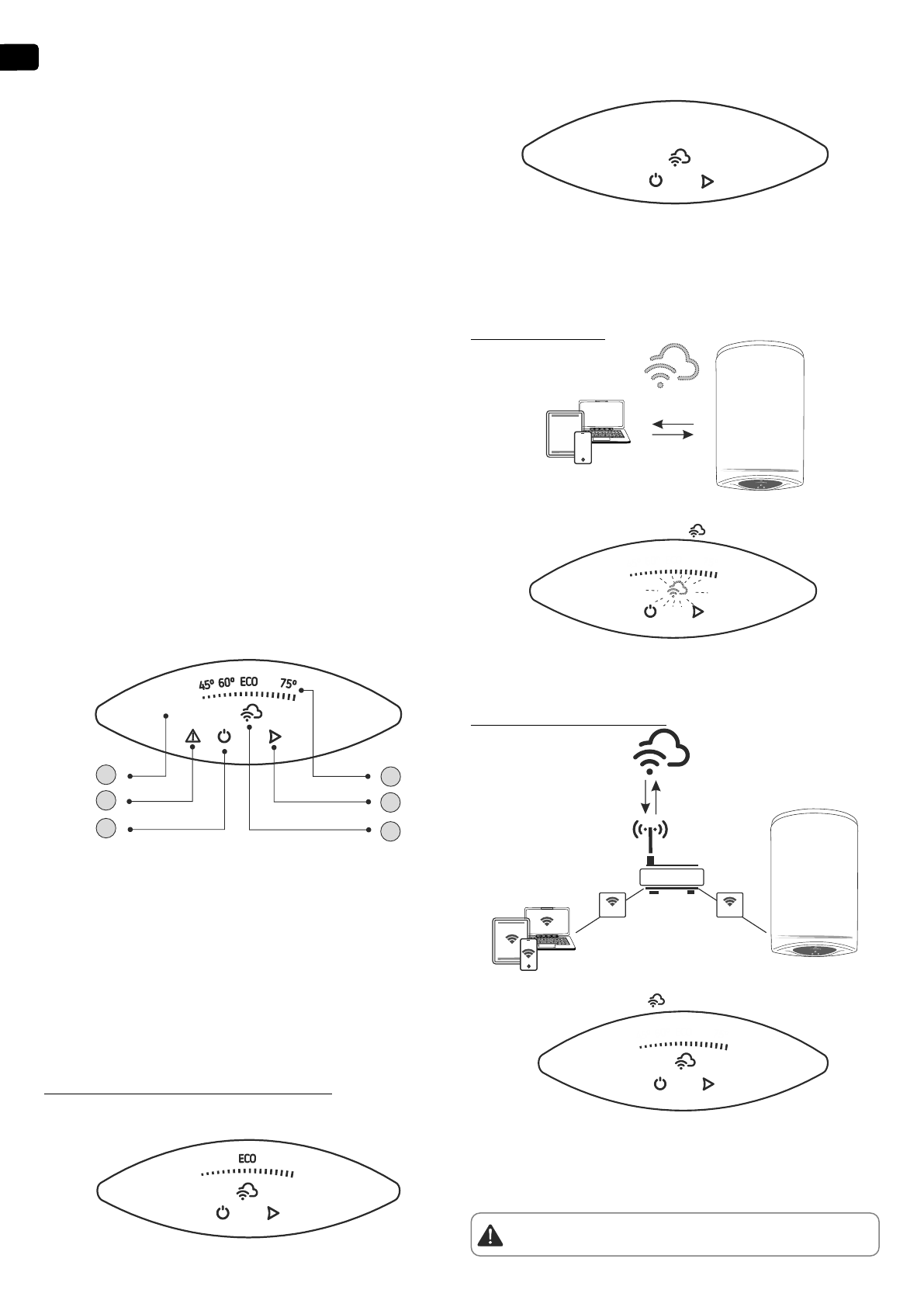 45º 60º ECO 75º

ECO