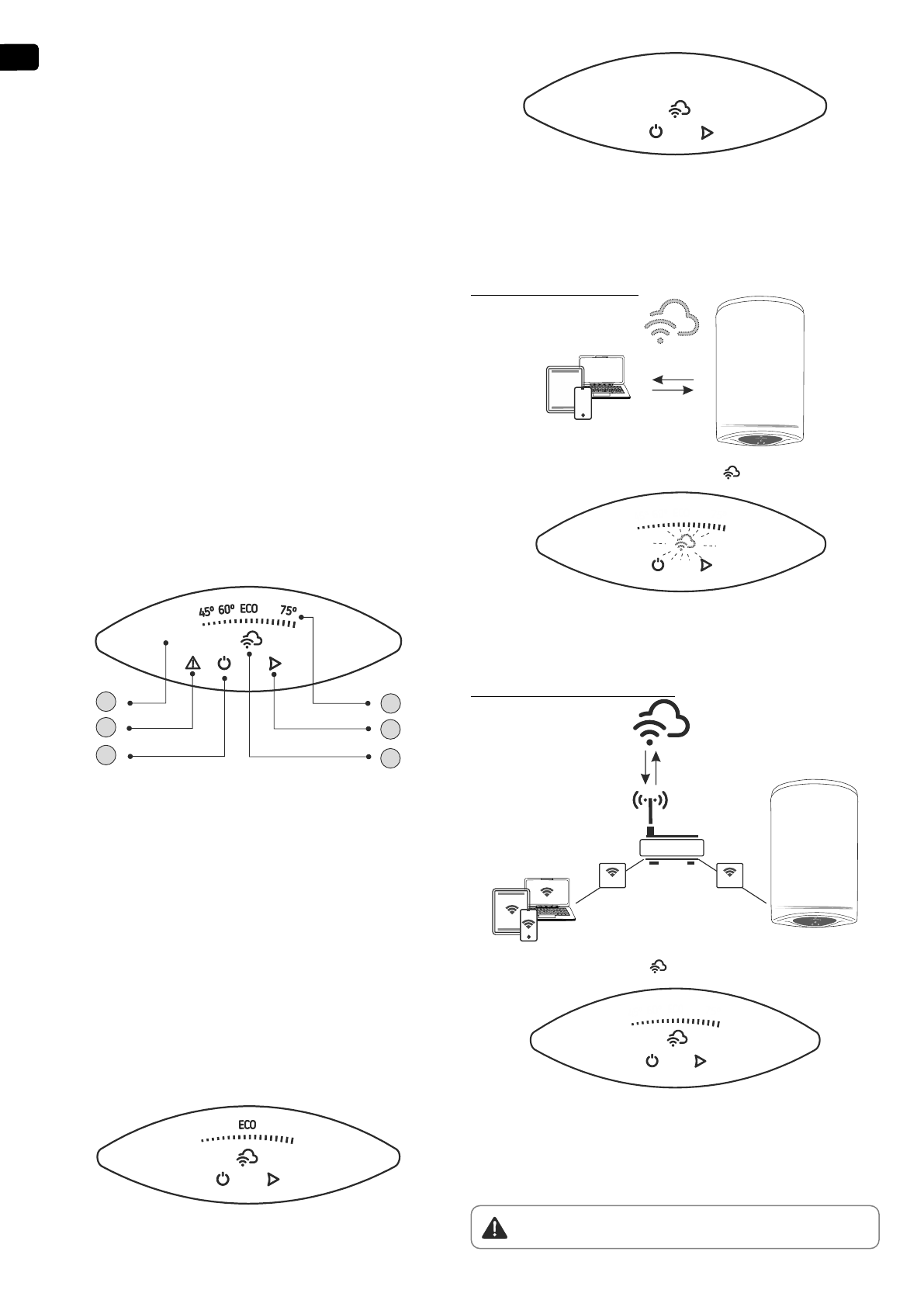 45º 60º ECO 75º

ECO