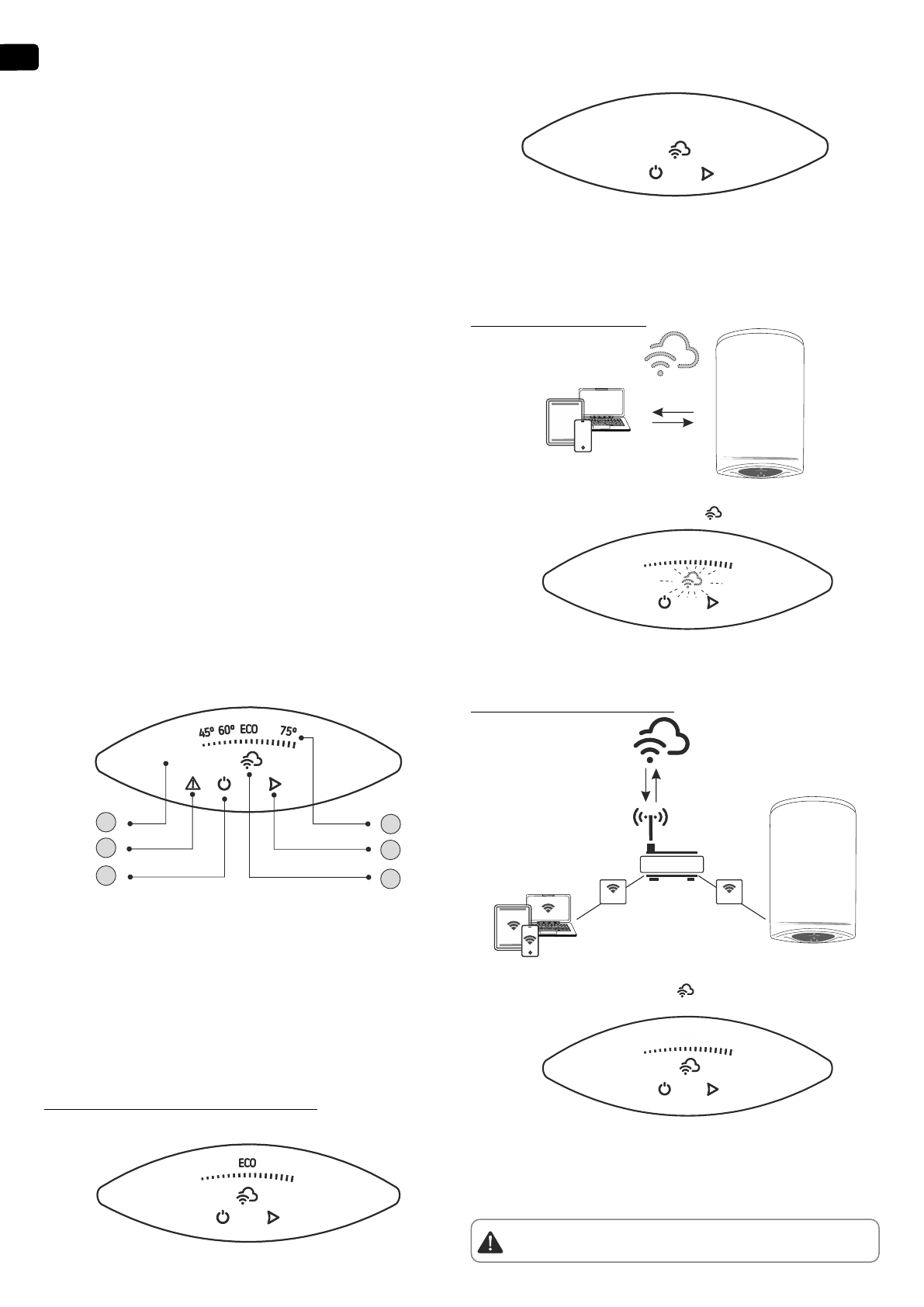 45º 60º ECO 75º

ECO