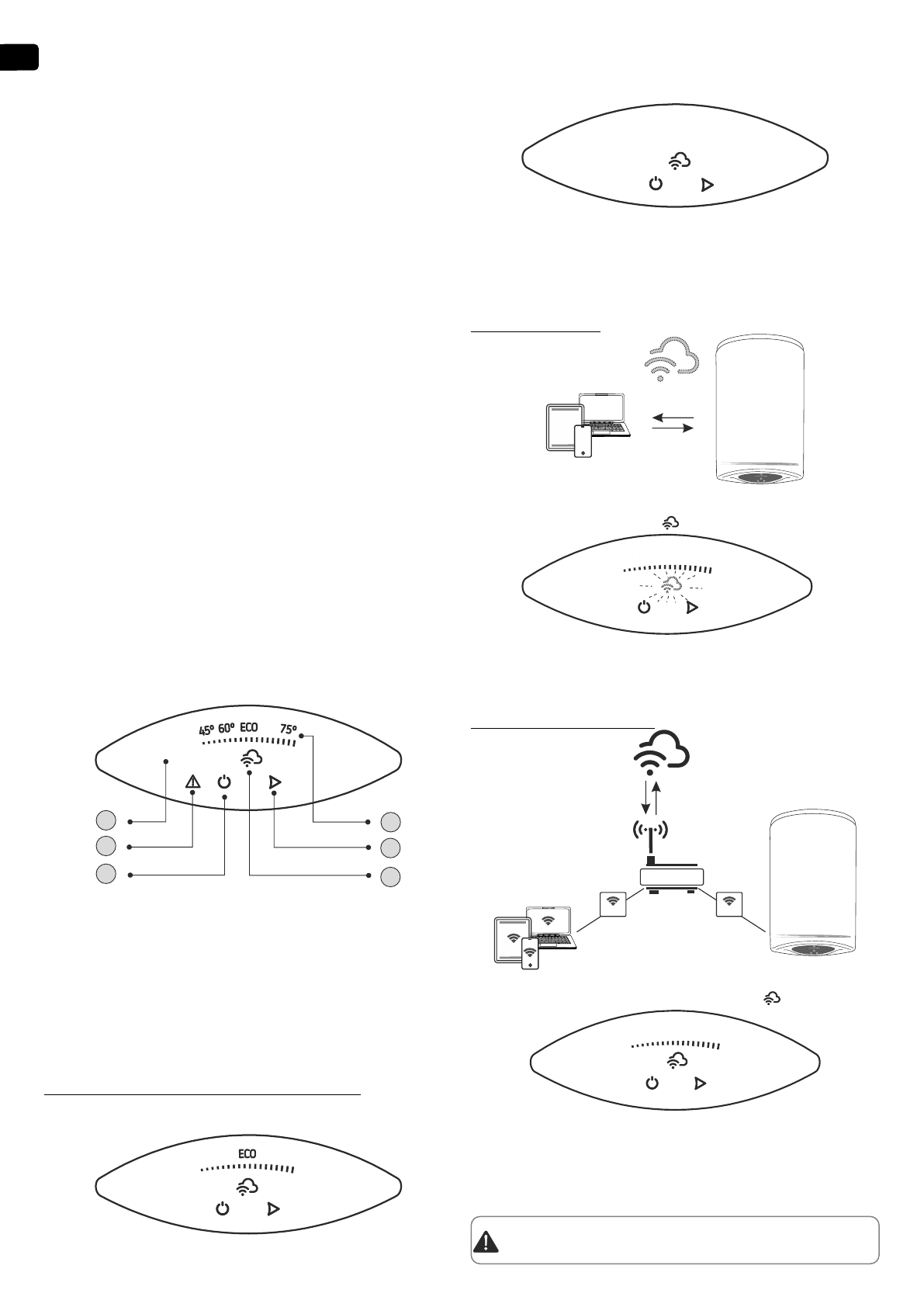 45º 60º ECO 75º

ECO