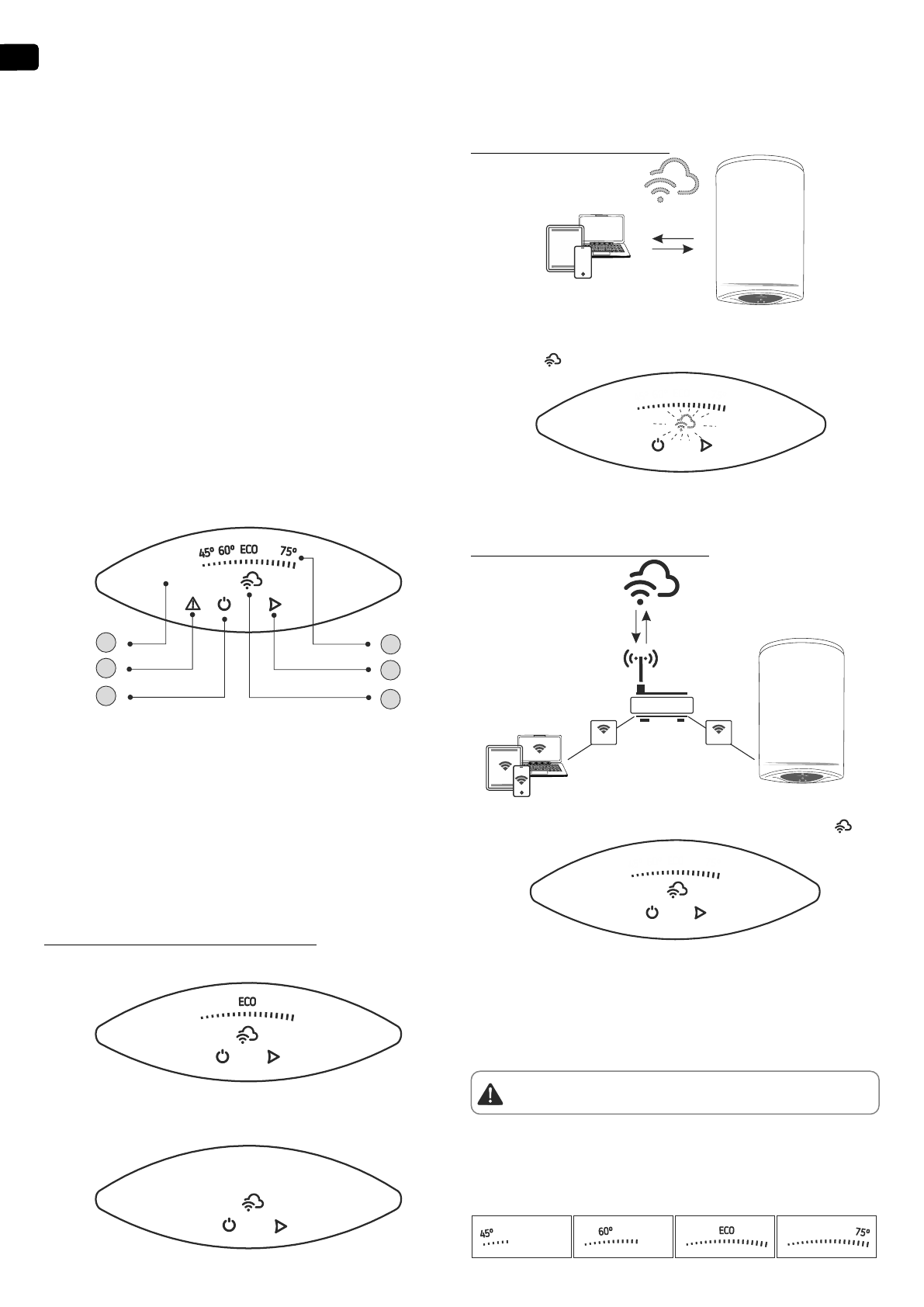 45º 60º ECO 75º

ECO

45º

60º

ECO

75º