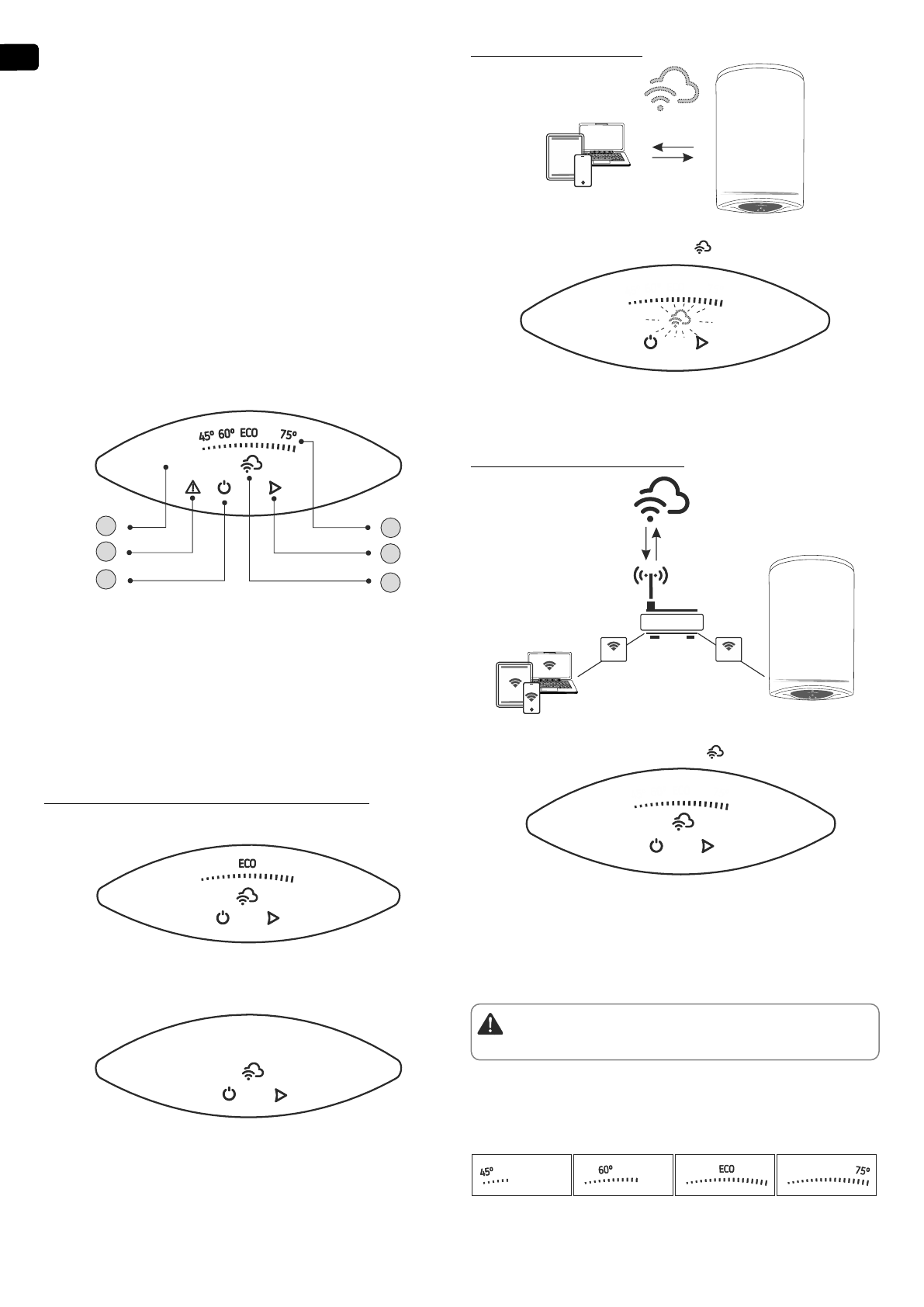 45° 60° ECO 75°

ECO

45°

60°

ECO

75°