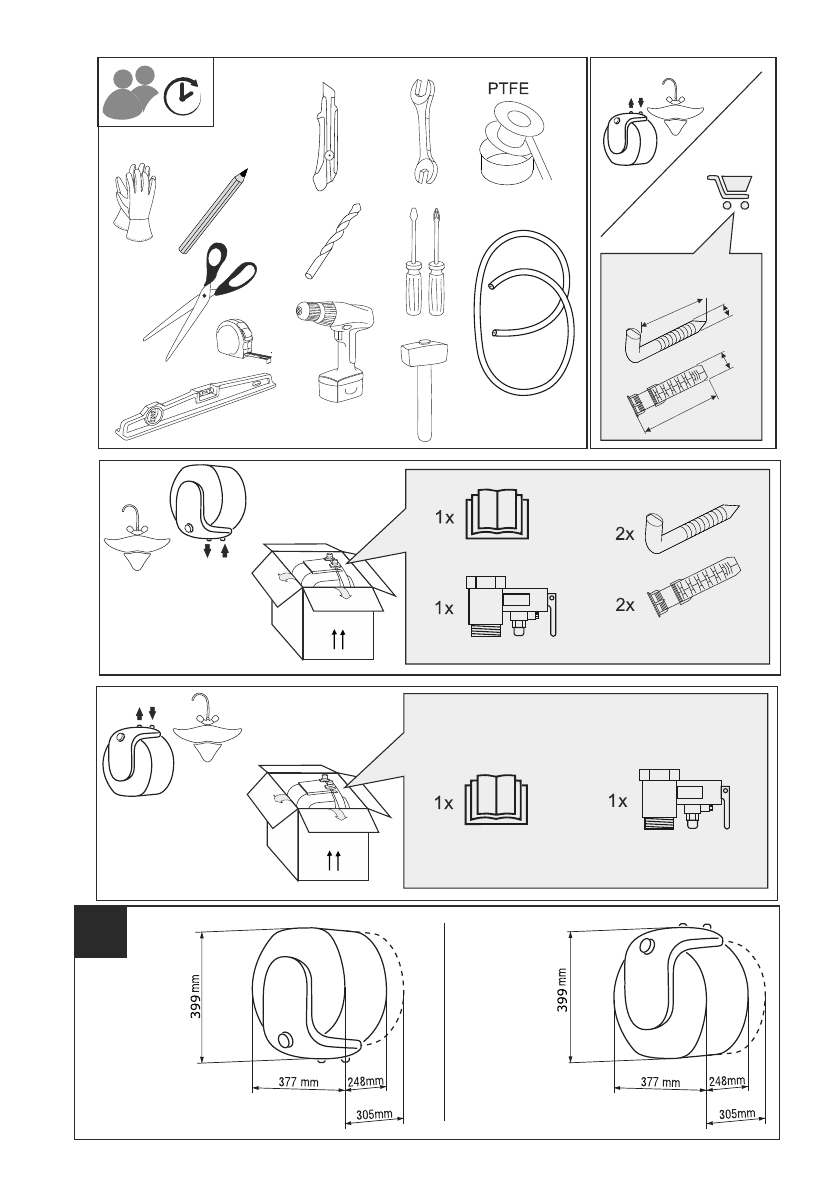 PTFE

1x
2x
1x
2x

1x
1x

399 mm
377 mm
248mm
305mm

399 mm
377 mm
248mm
305mm