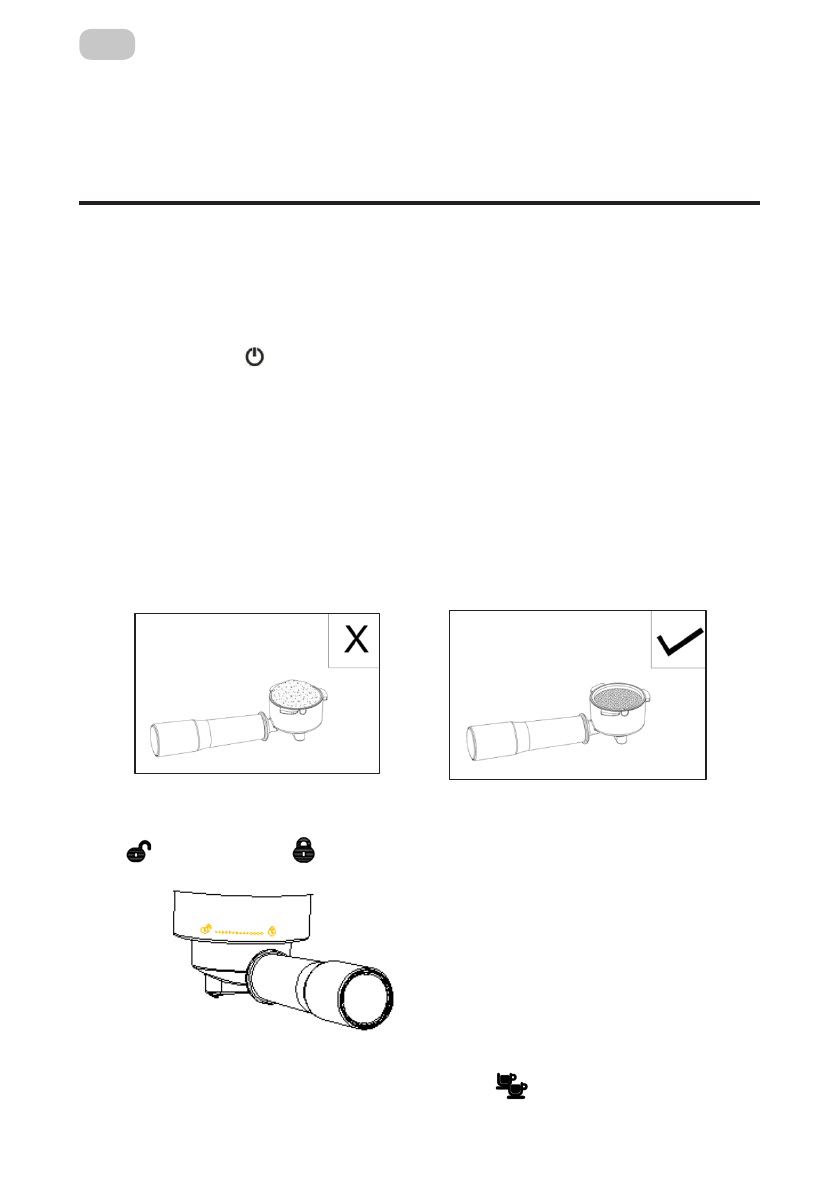 X