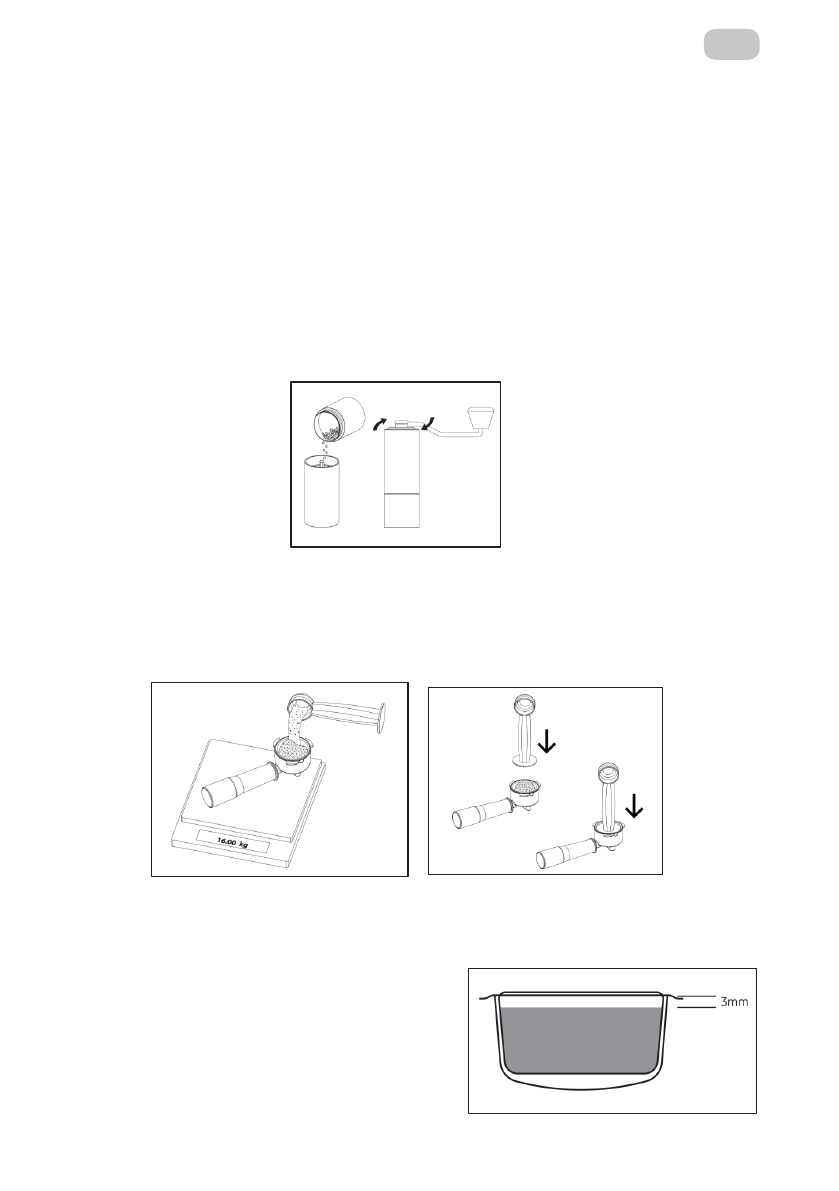 16.00 kg

3mm