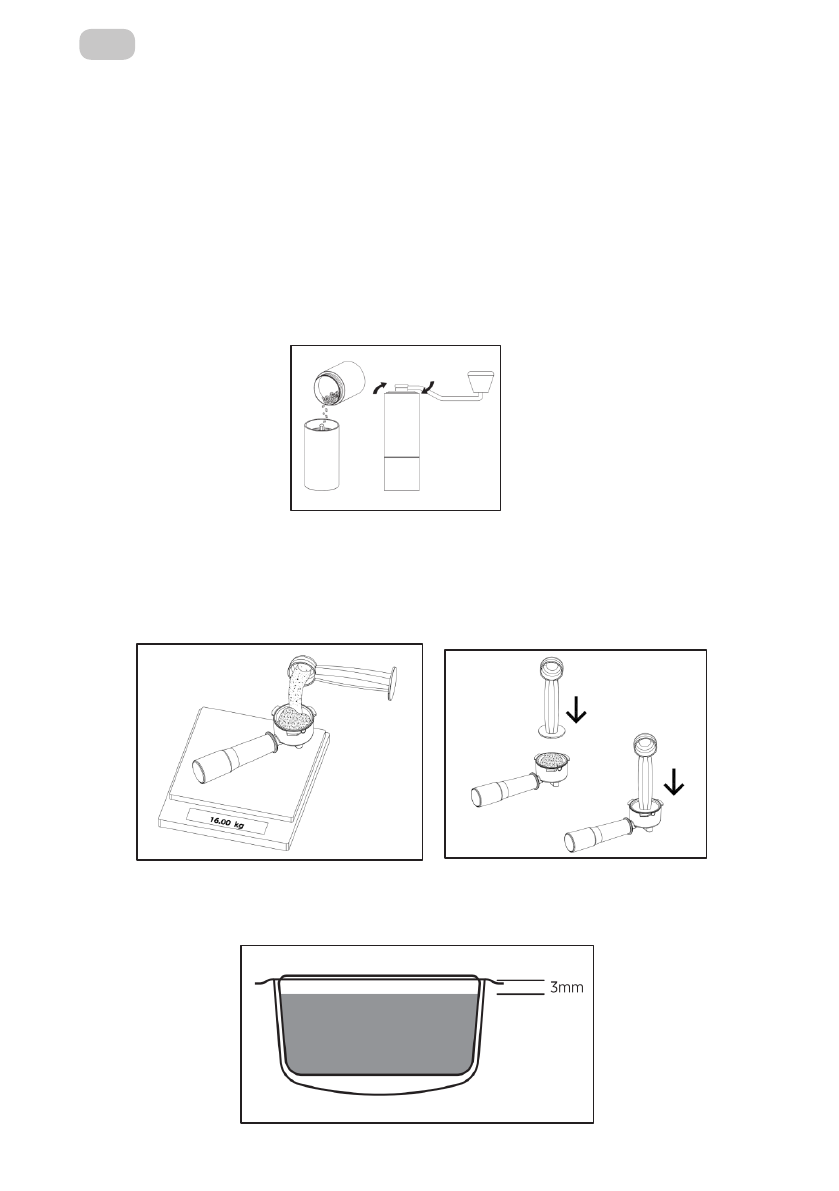 16.00 kg

3mm