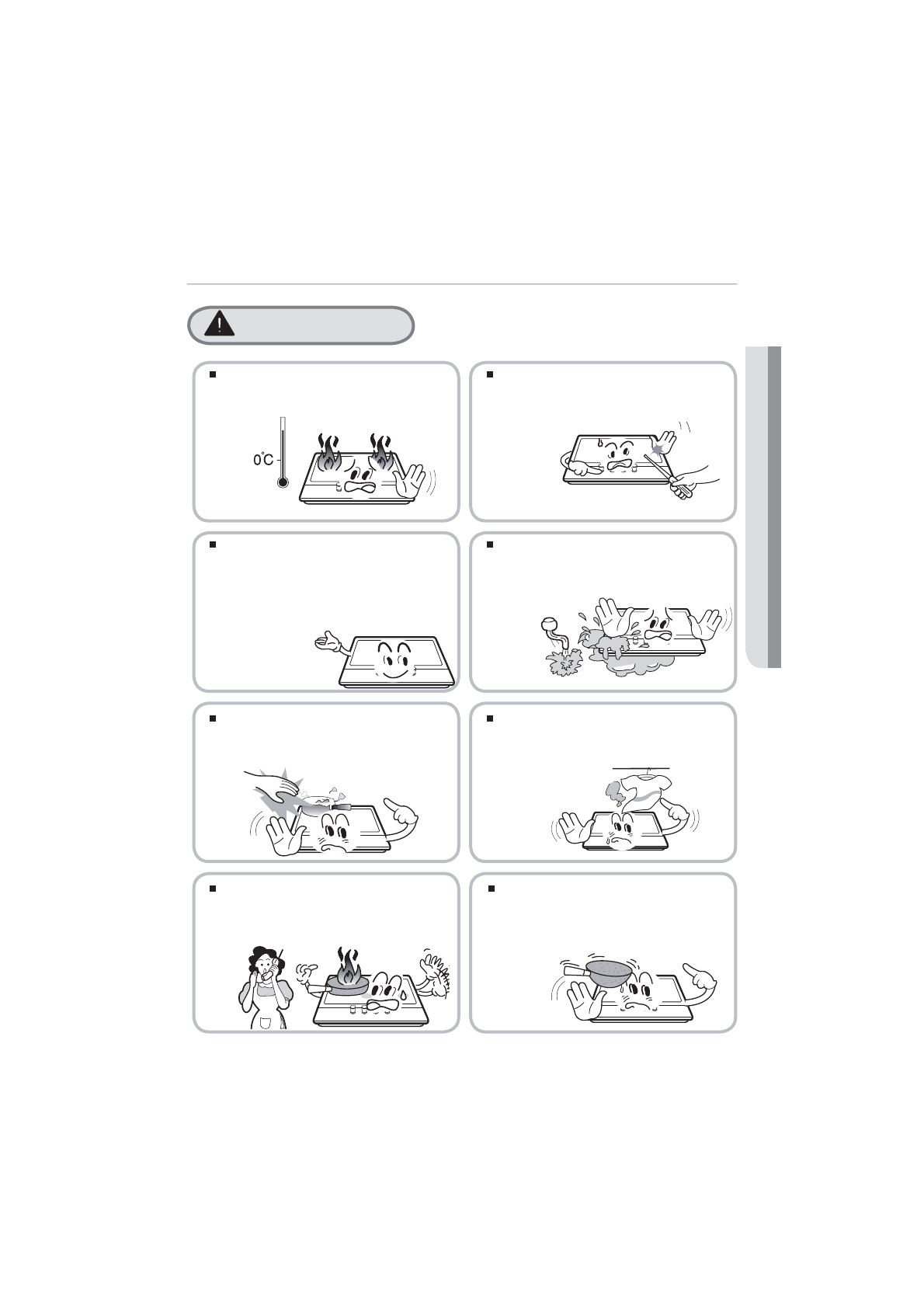 0°C