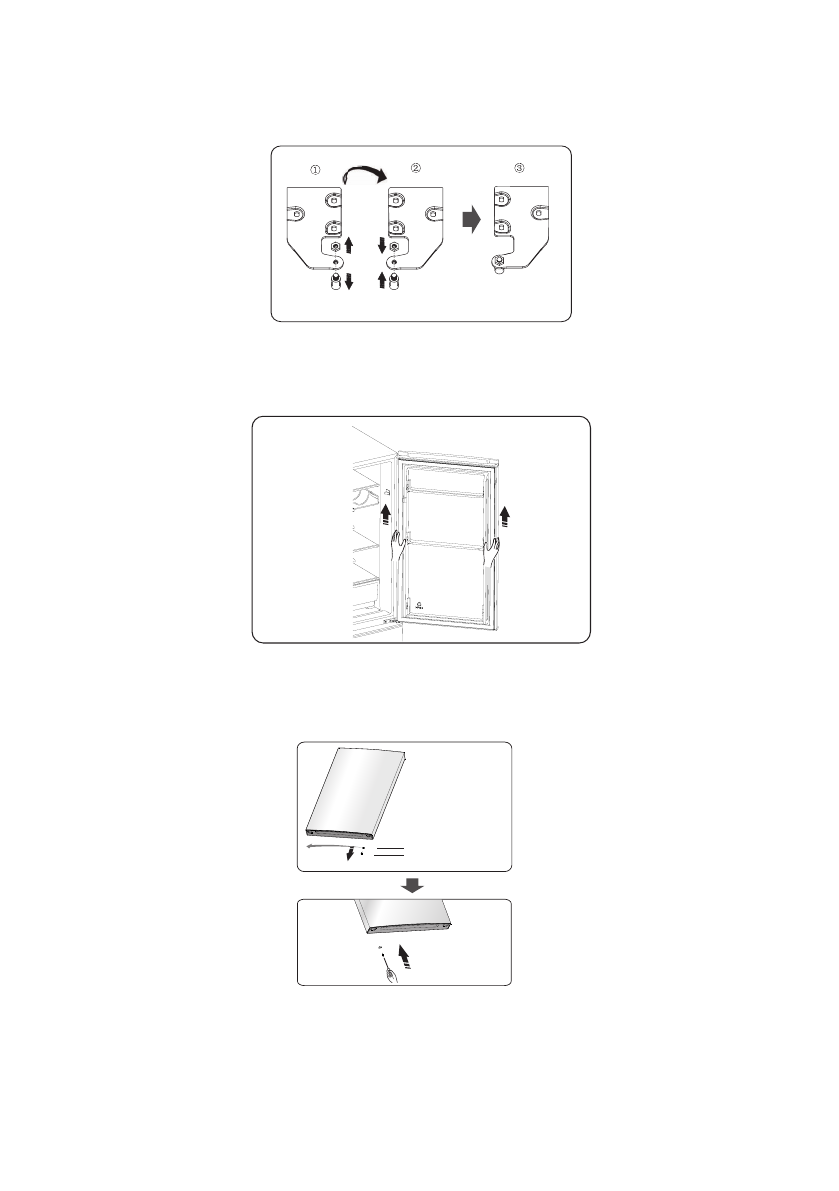 ①

②

③