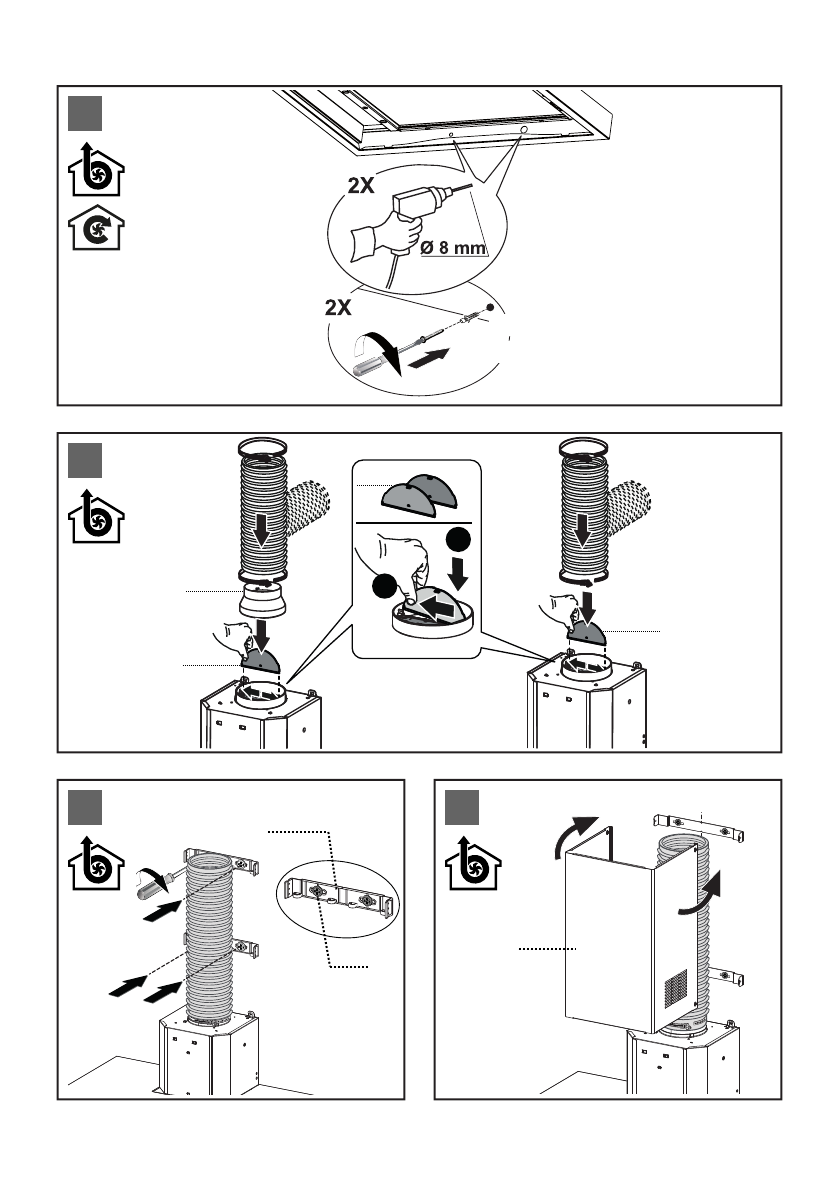 2X

Ø 8 mm

2X