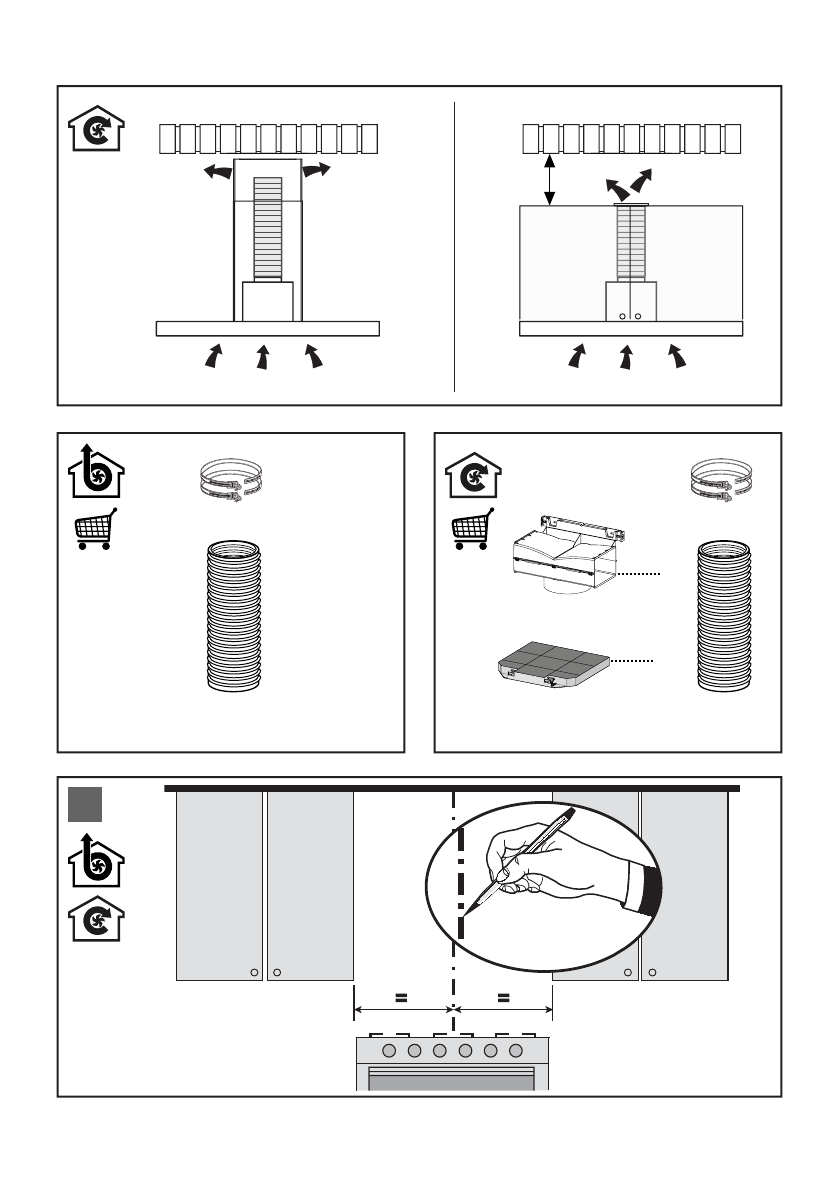 =

=