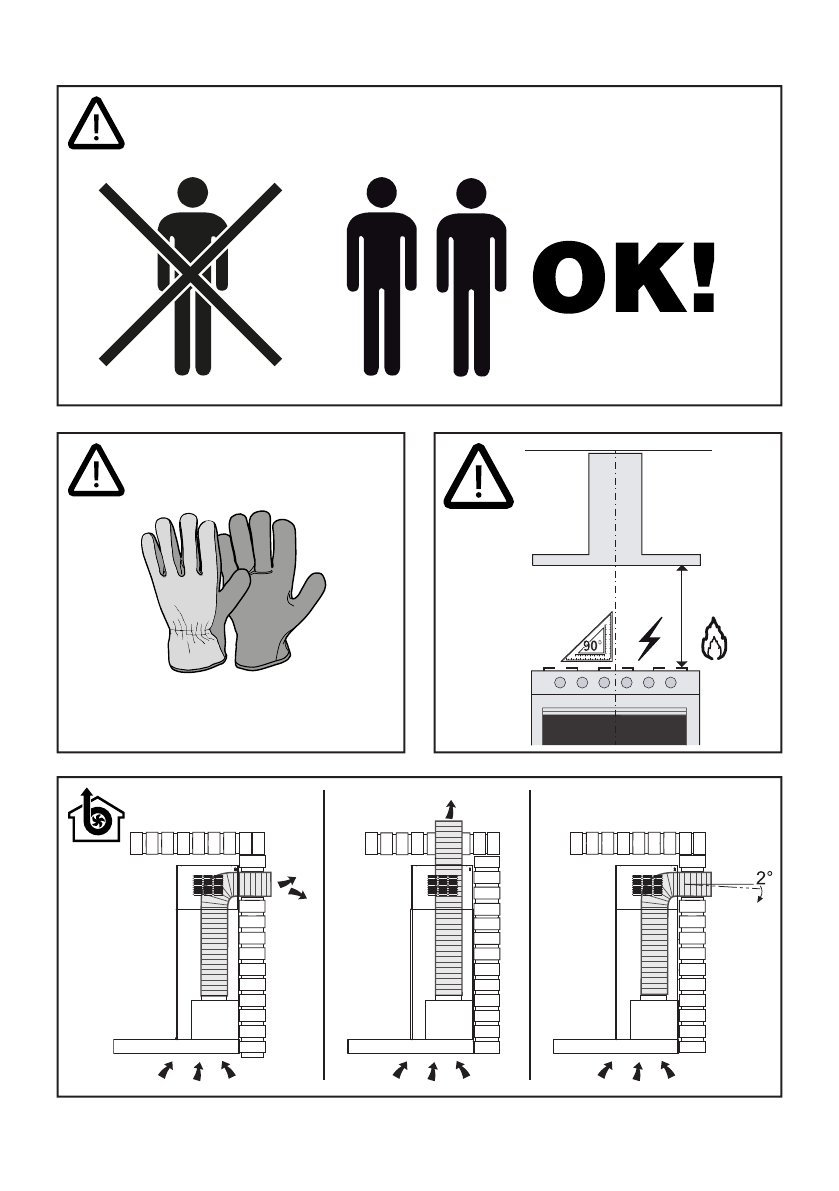 OK!

90°

2°