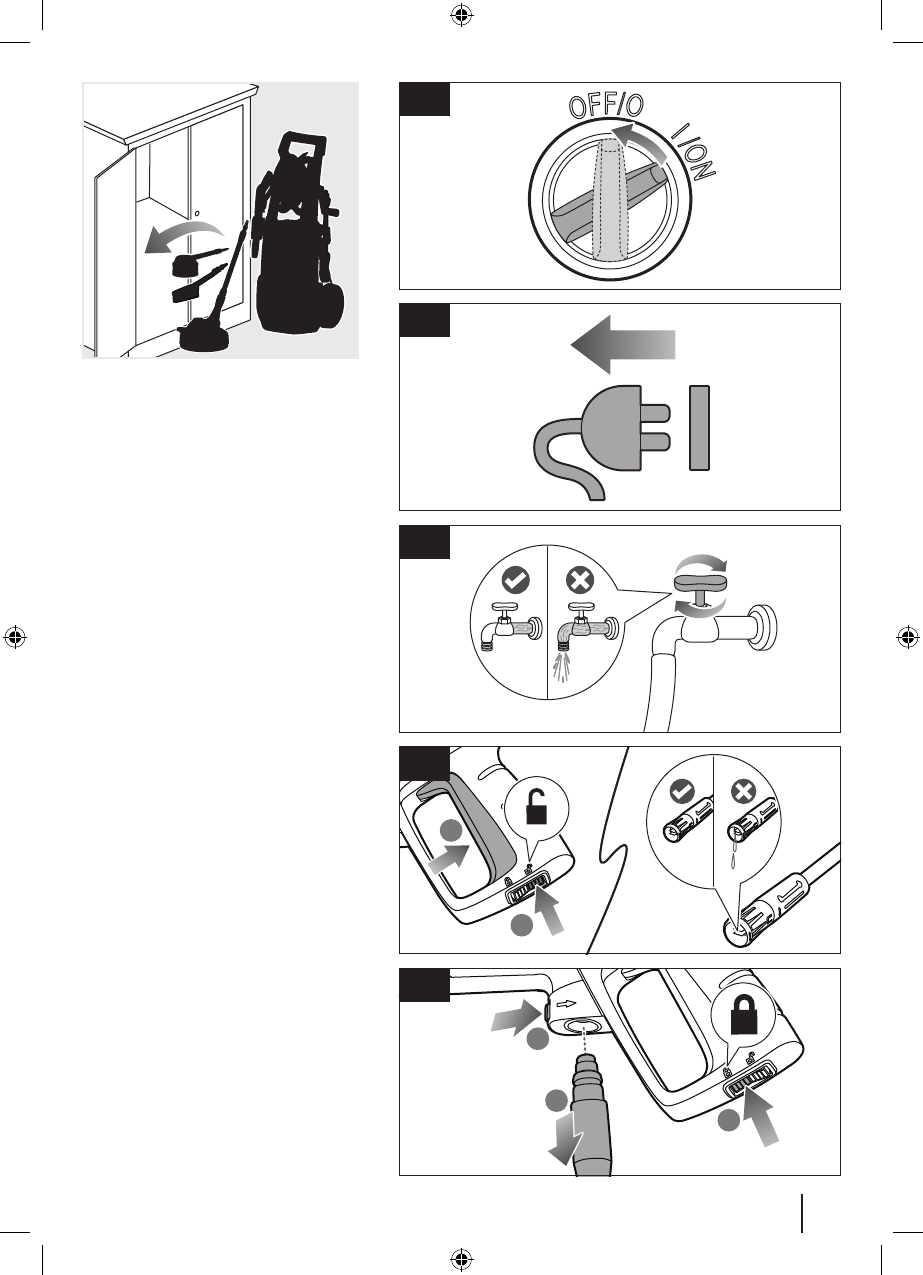 OFF/O

I/ON