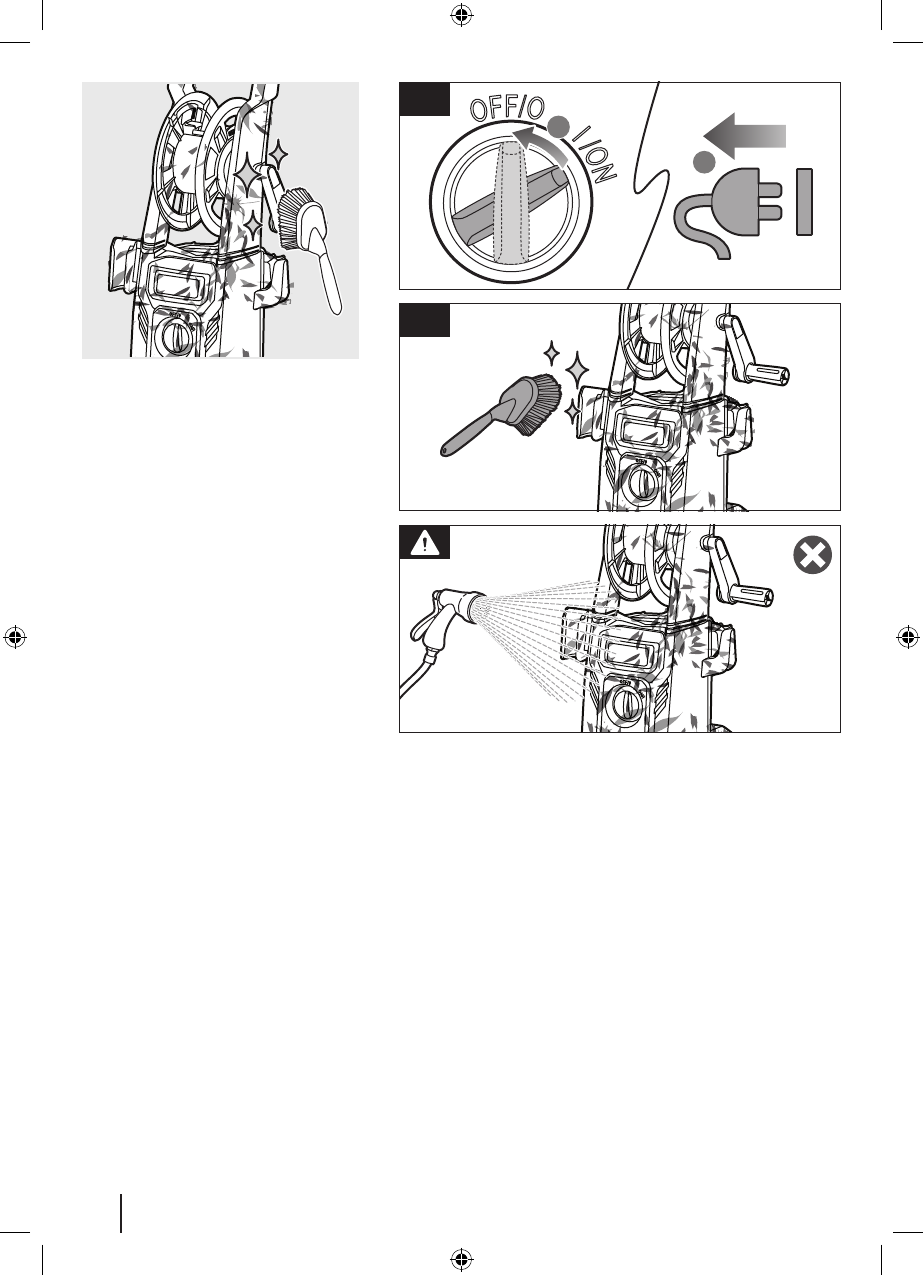 OFF/O I/ON