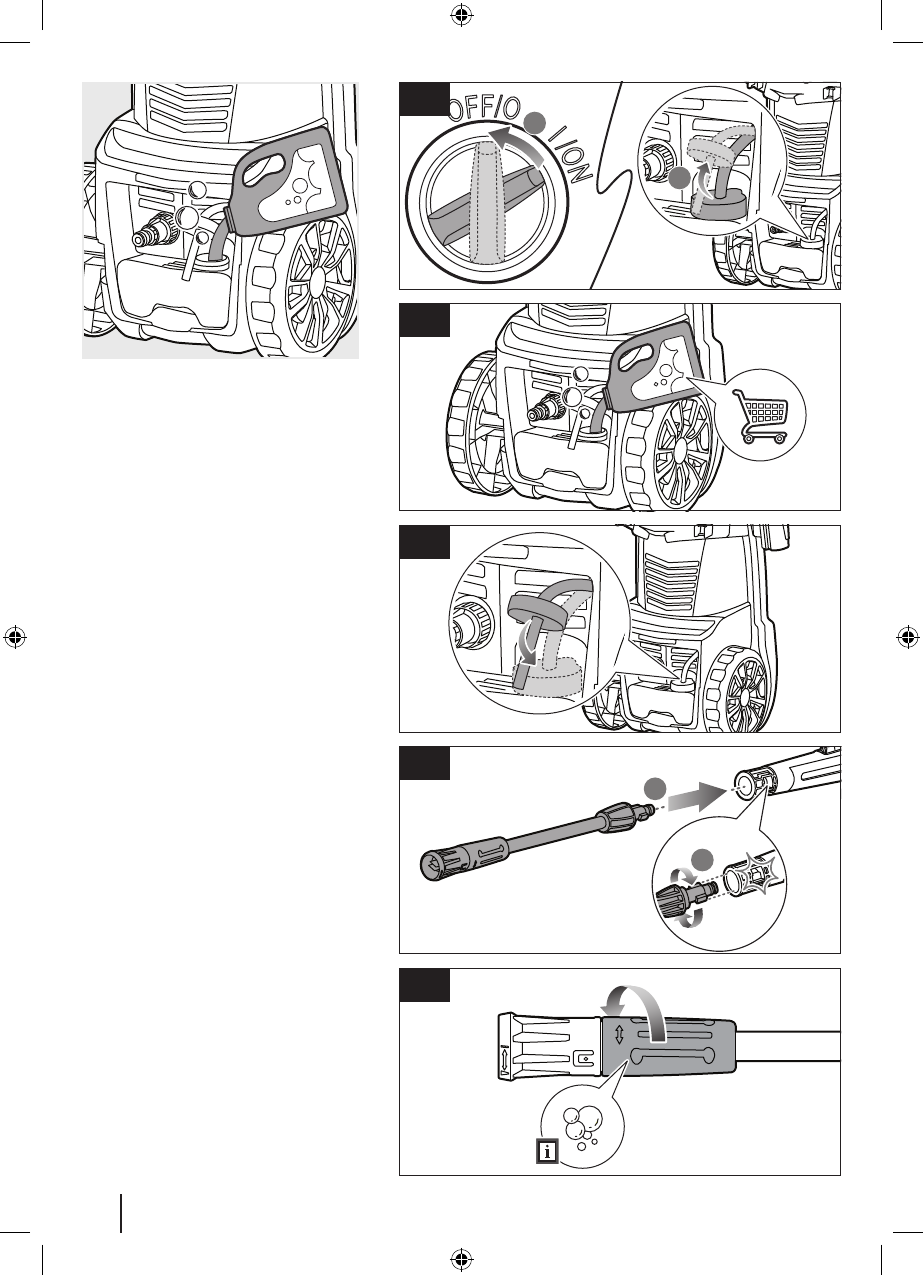 OFF/O
I/ON

i