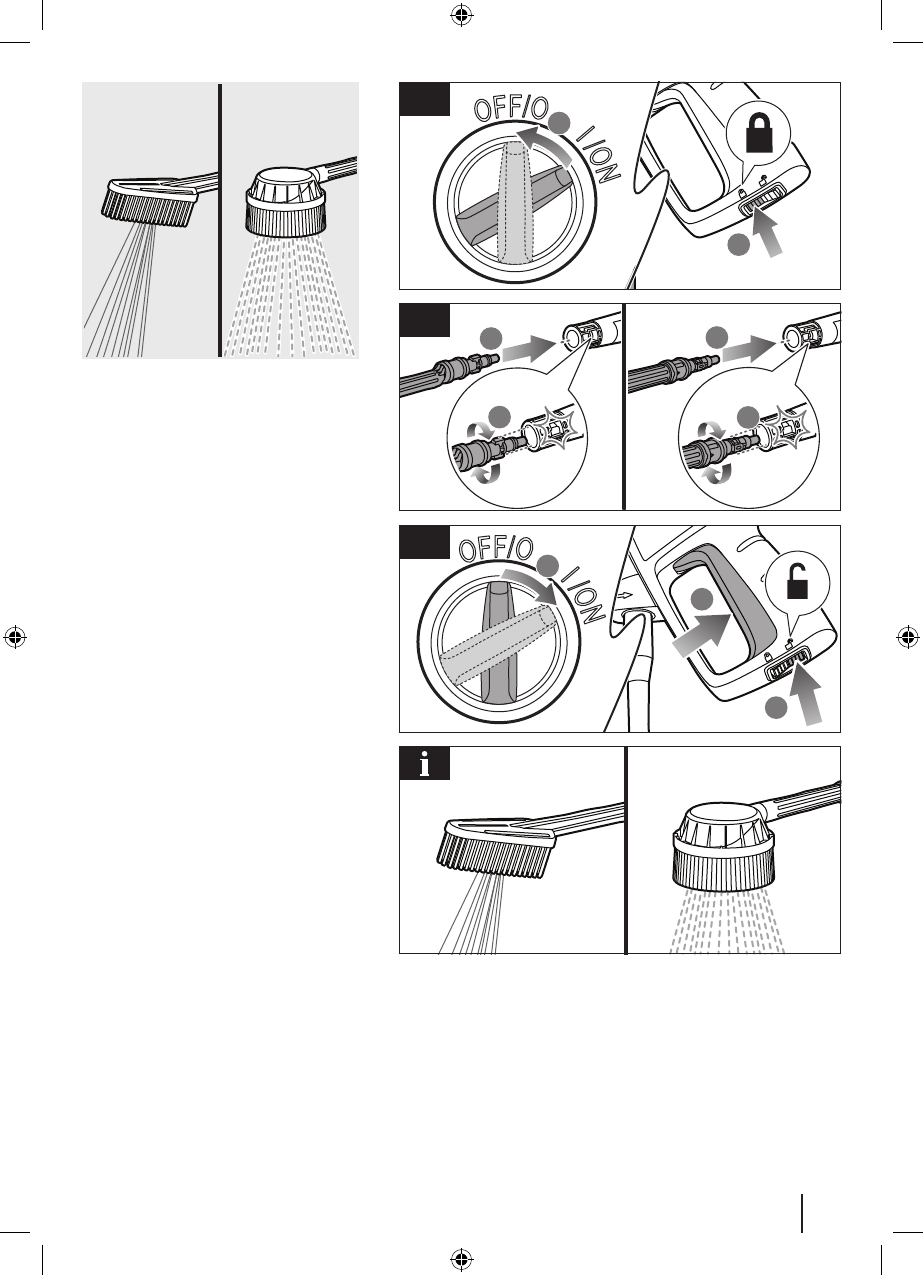 OFF/O I/ON

OFF/O I/ON

i