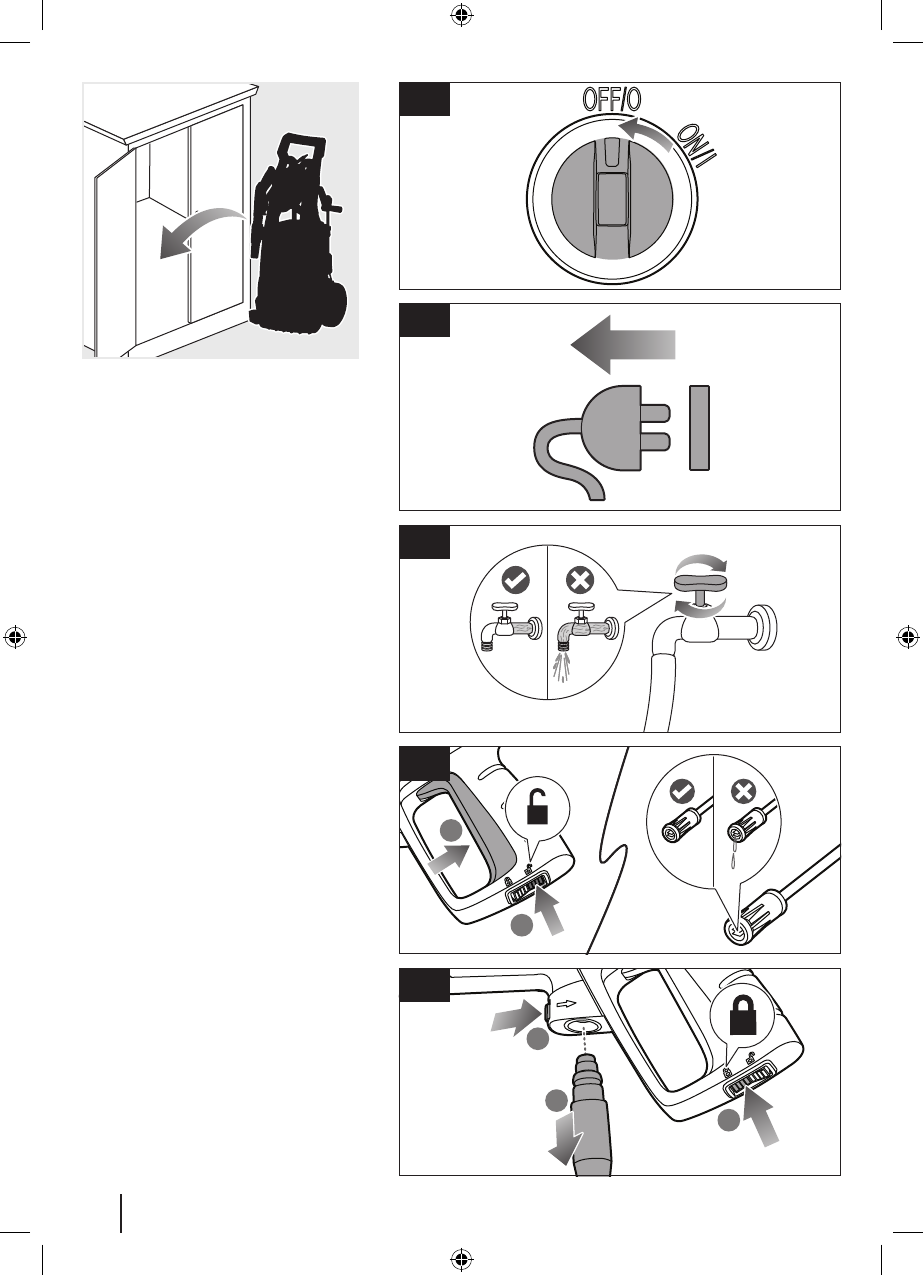 OFF/O

ON/I