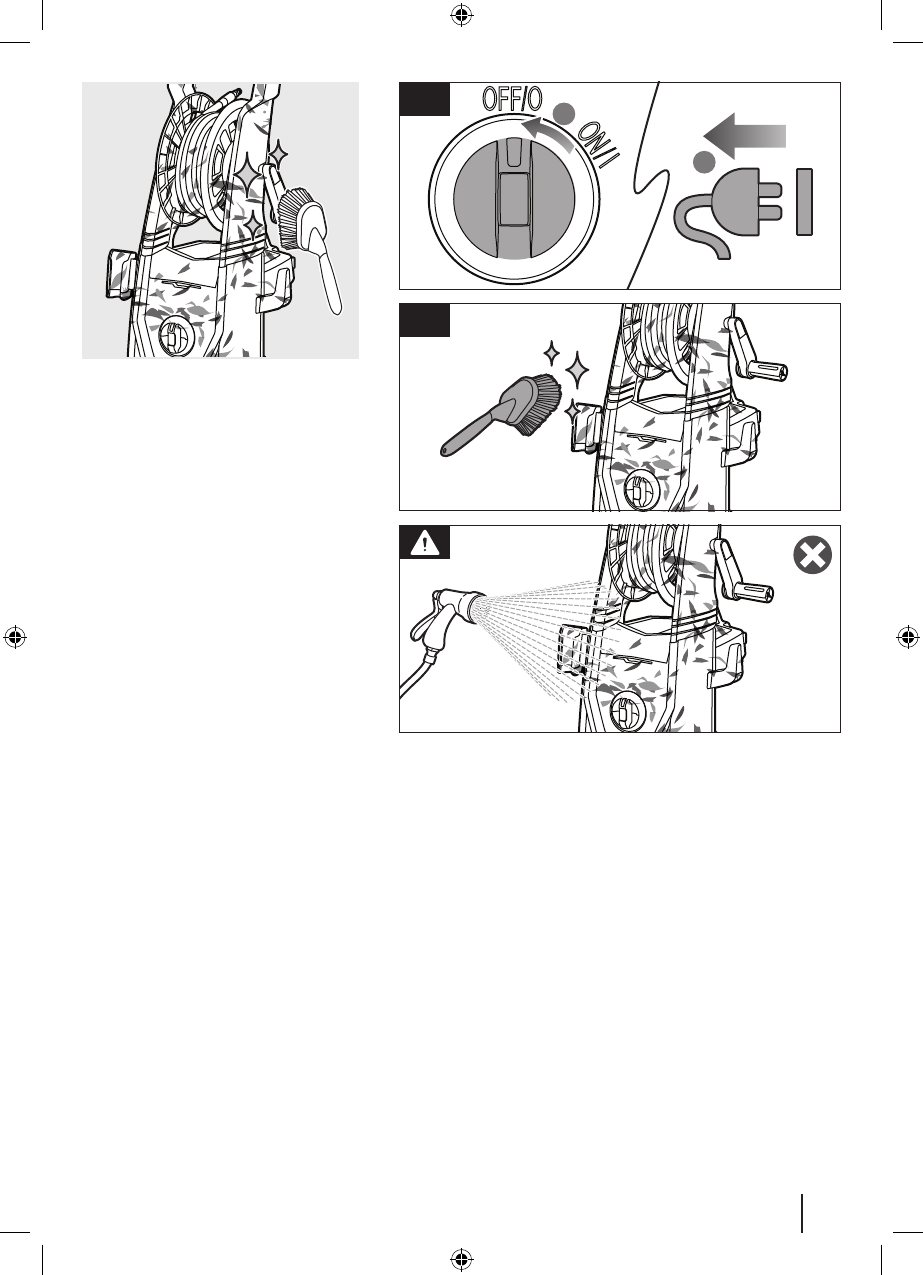 OFF/O

ON/I