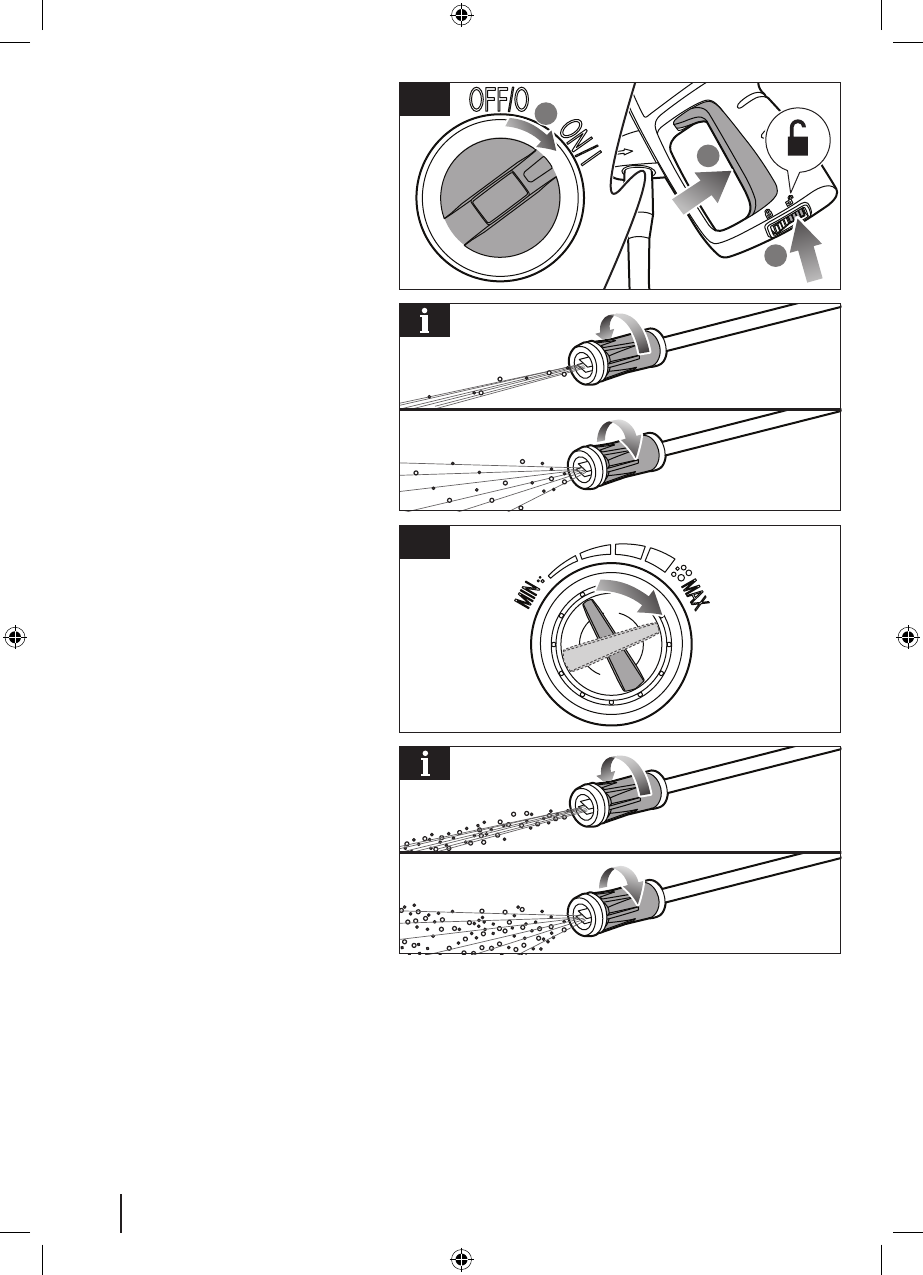 OFF/O

ON/I

i

MIN

MAX

i