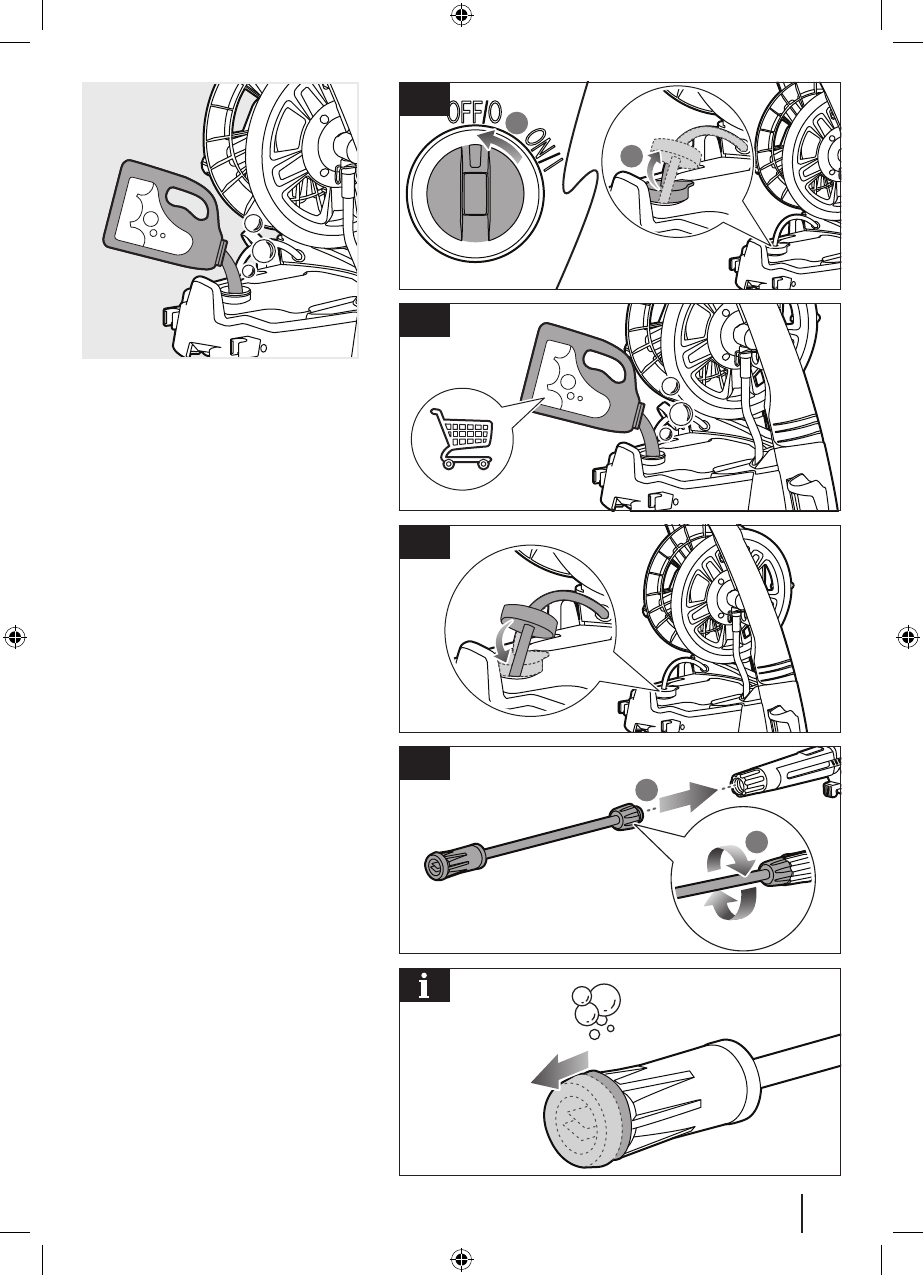 OFF/O ON/I

i