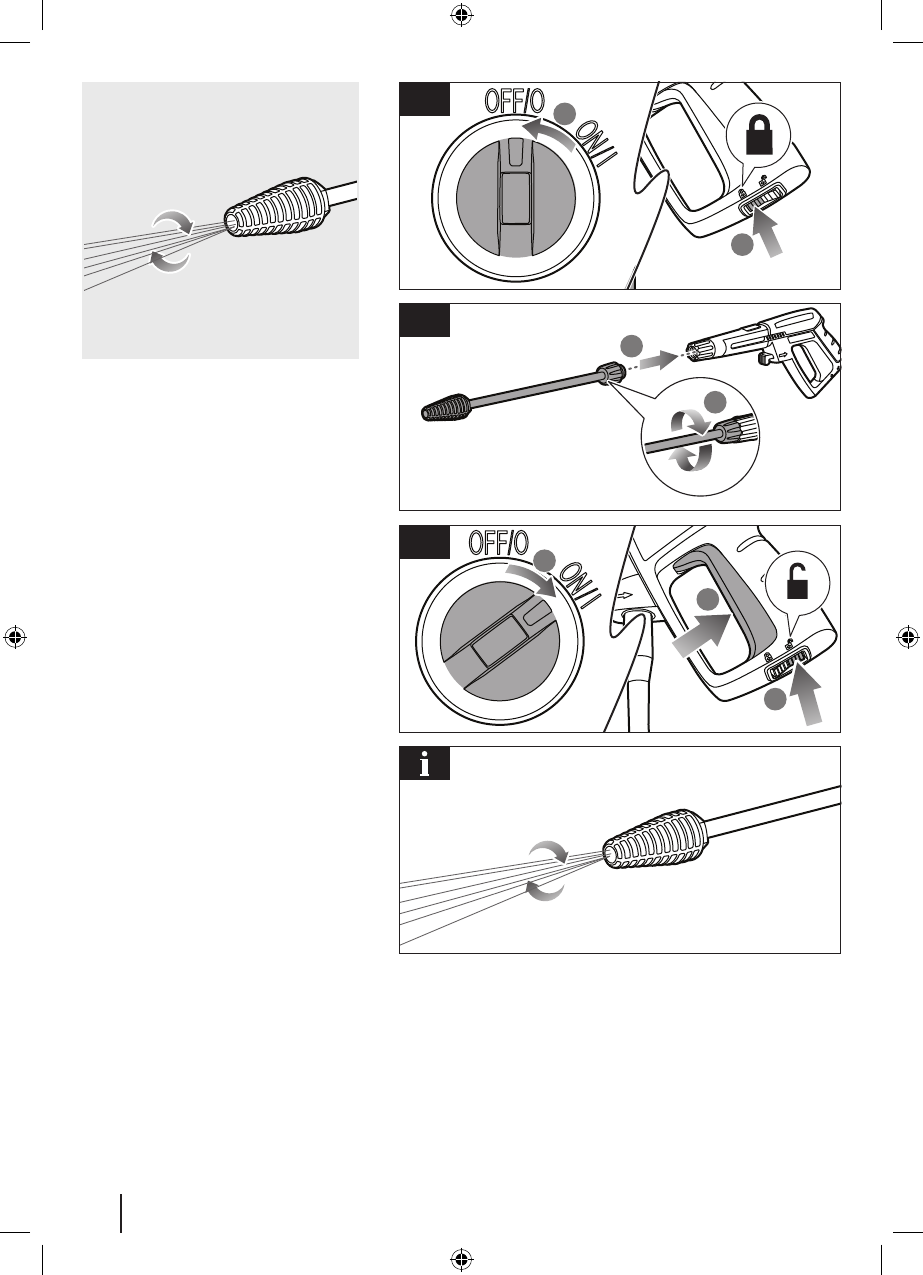 OFF/O ON/I

OFF/O ON/I

i