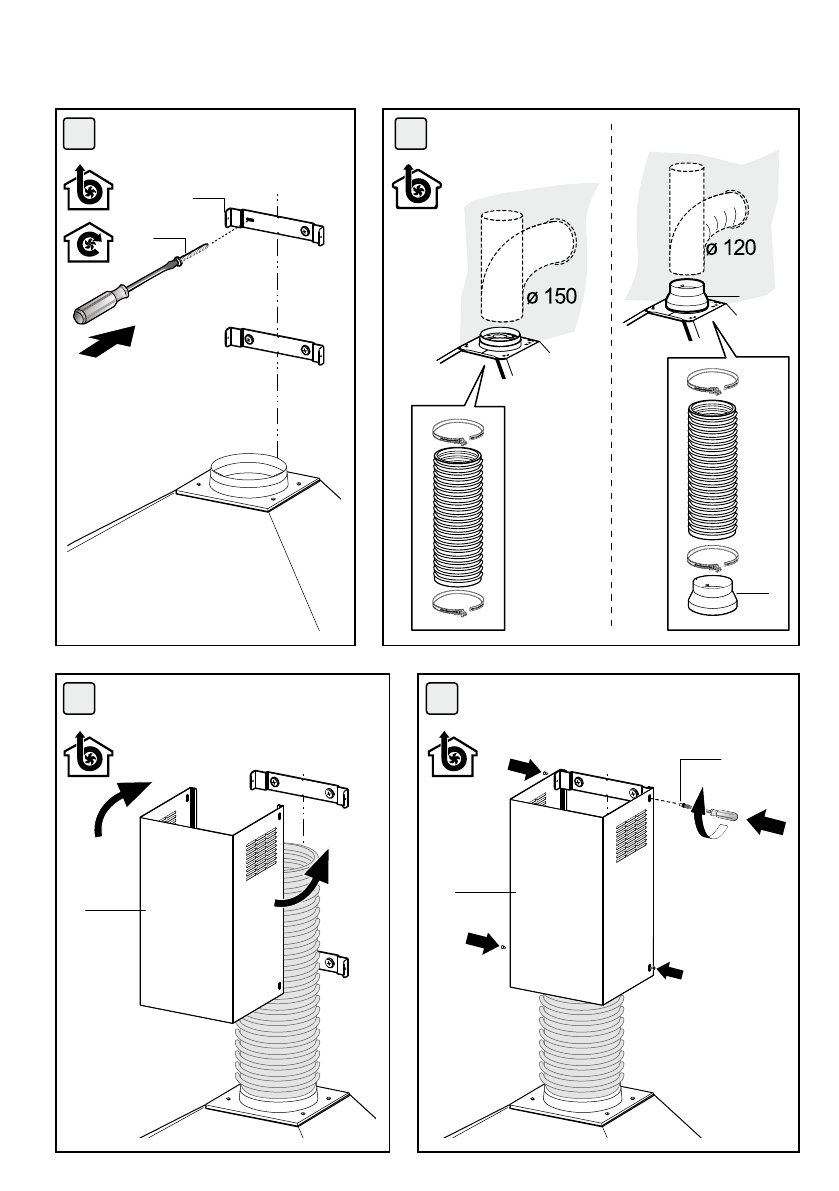 ø 150

ø 120