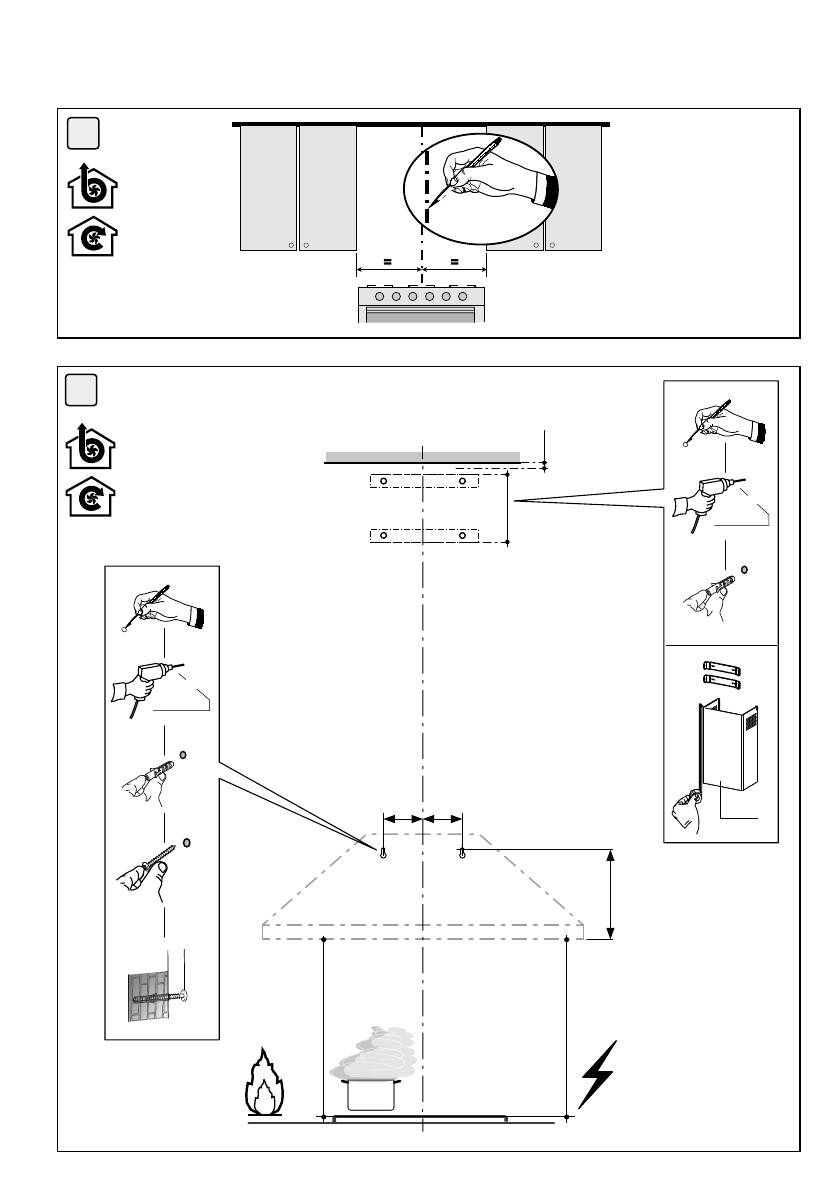 =
=