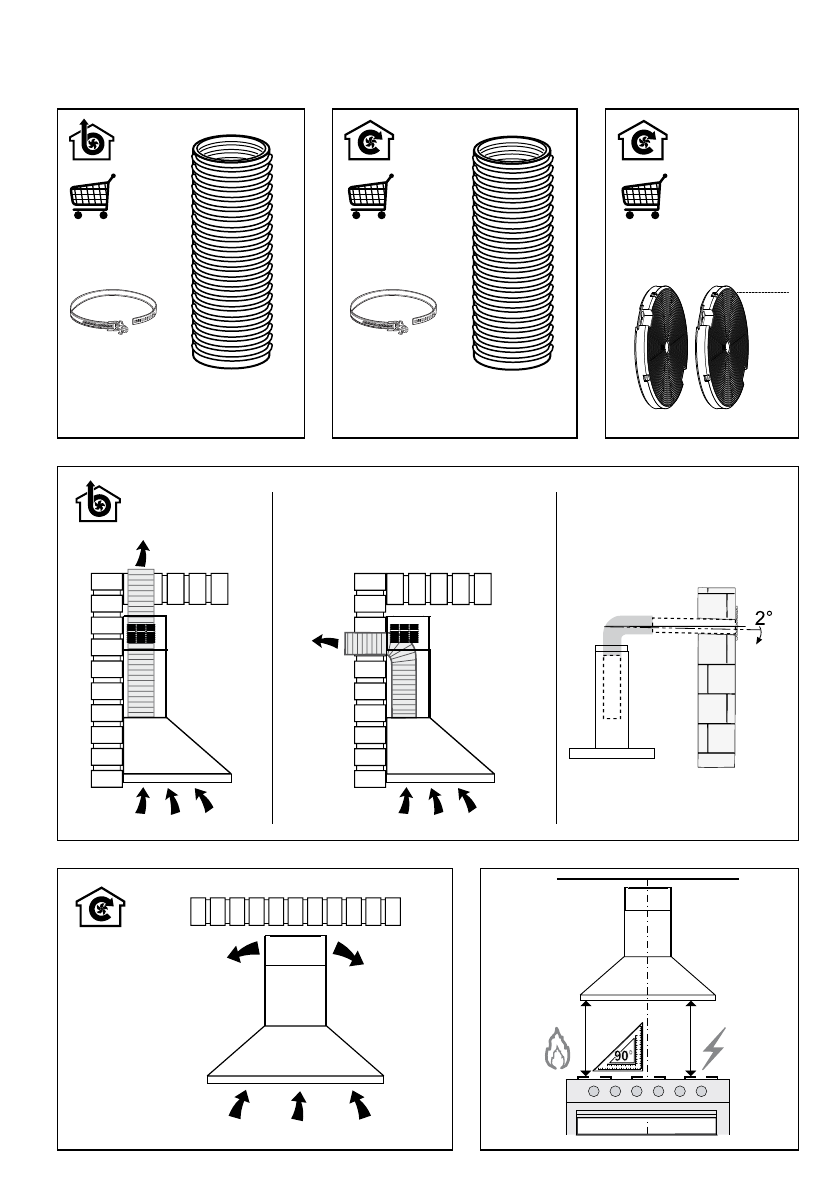 2°

90°