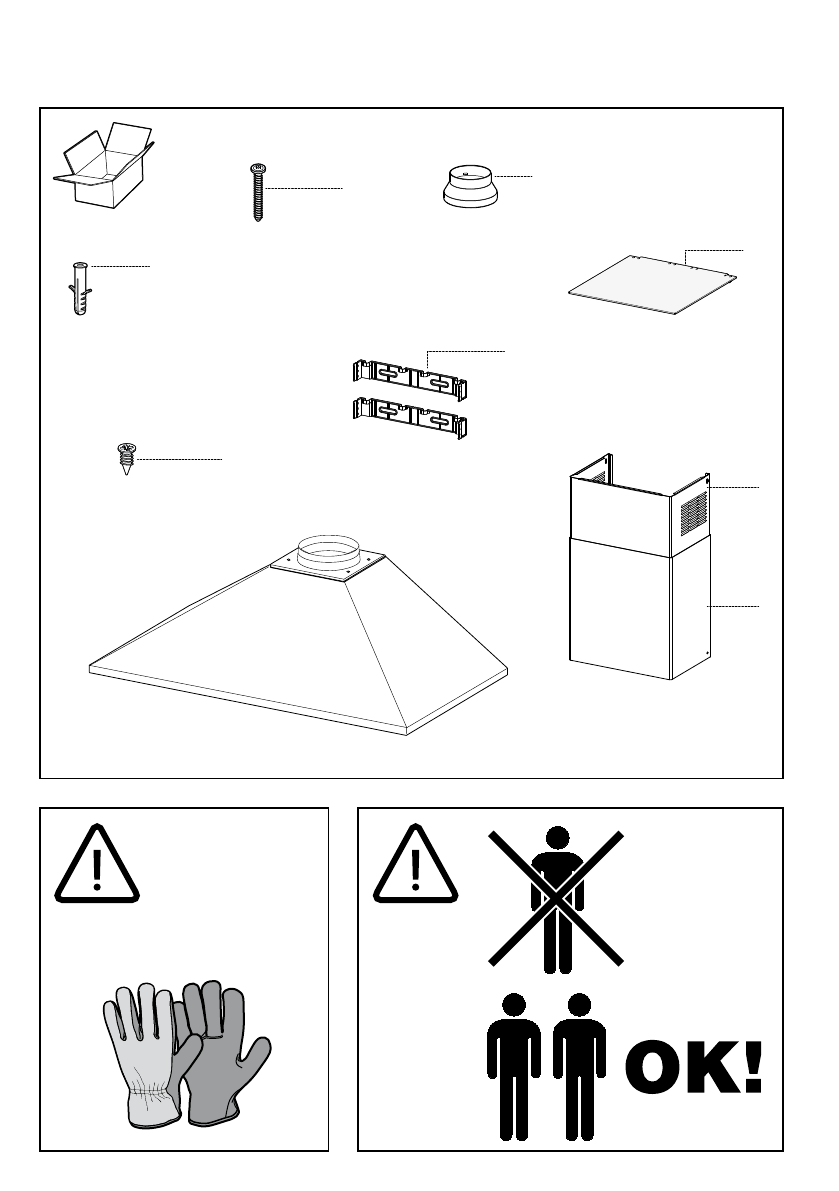 OK!