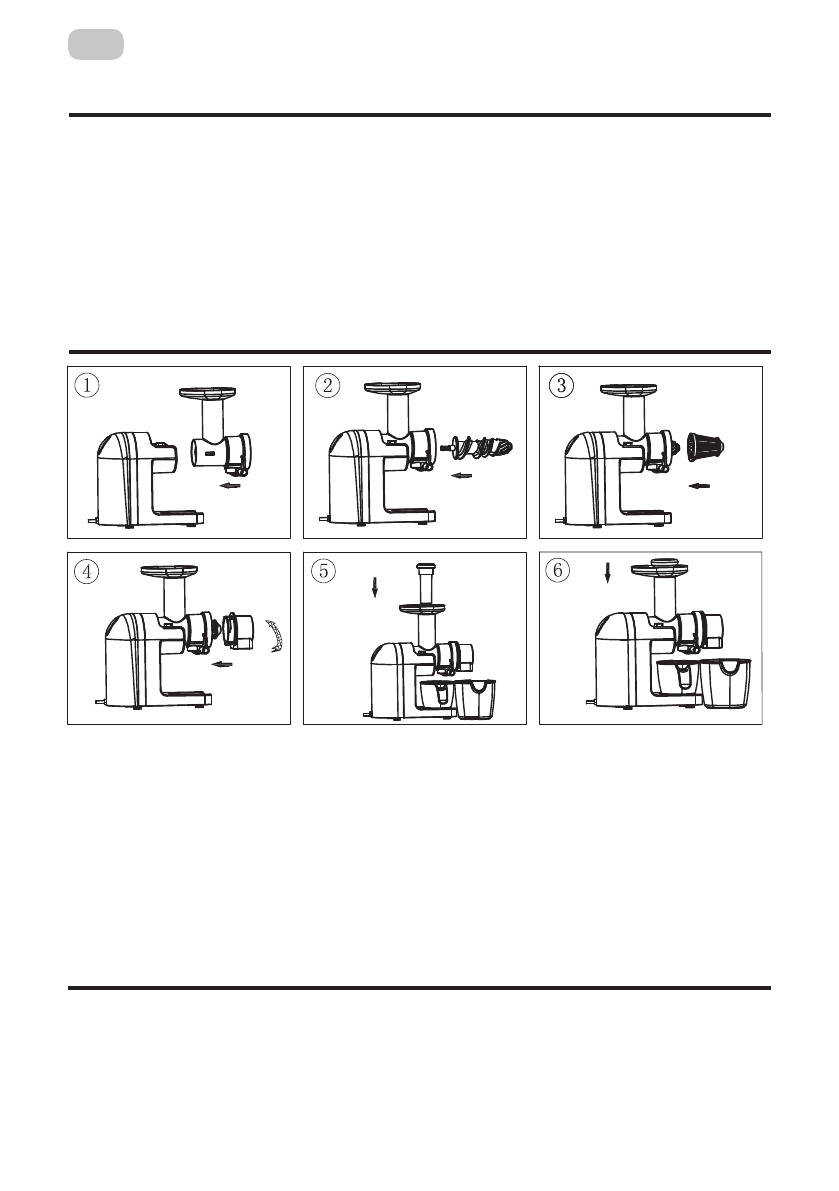 1

2

3

4

5

6