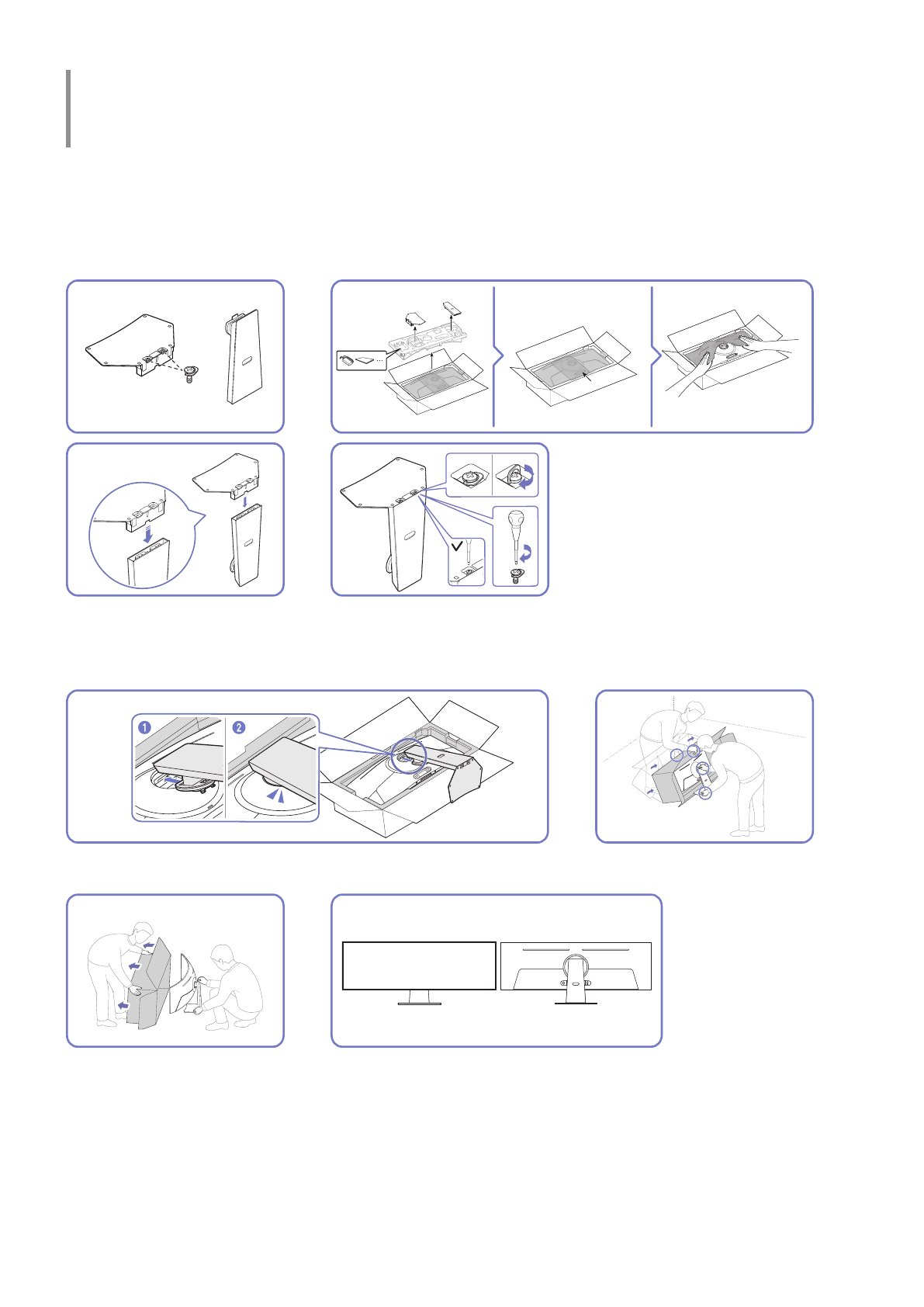 1

2