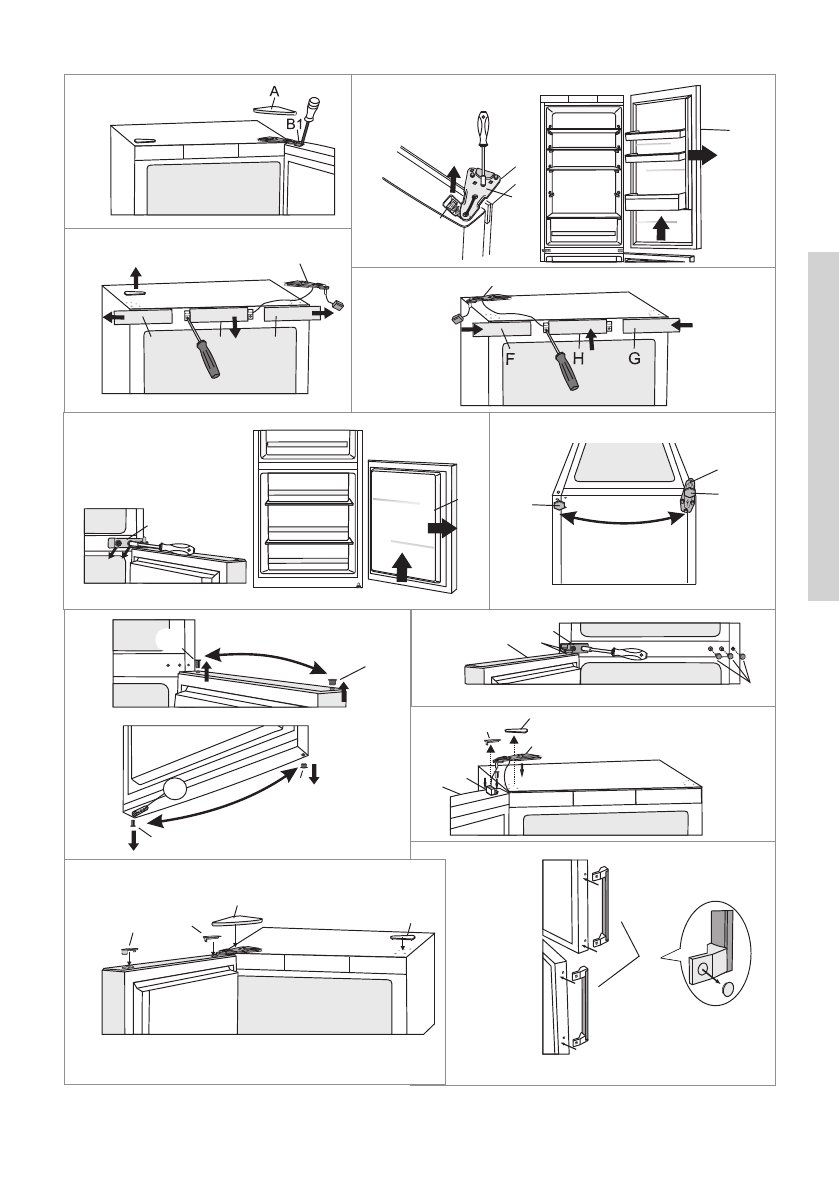 A
B1
F
H
G