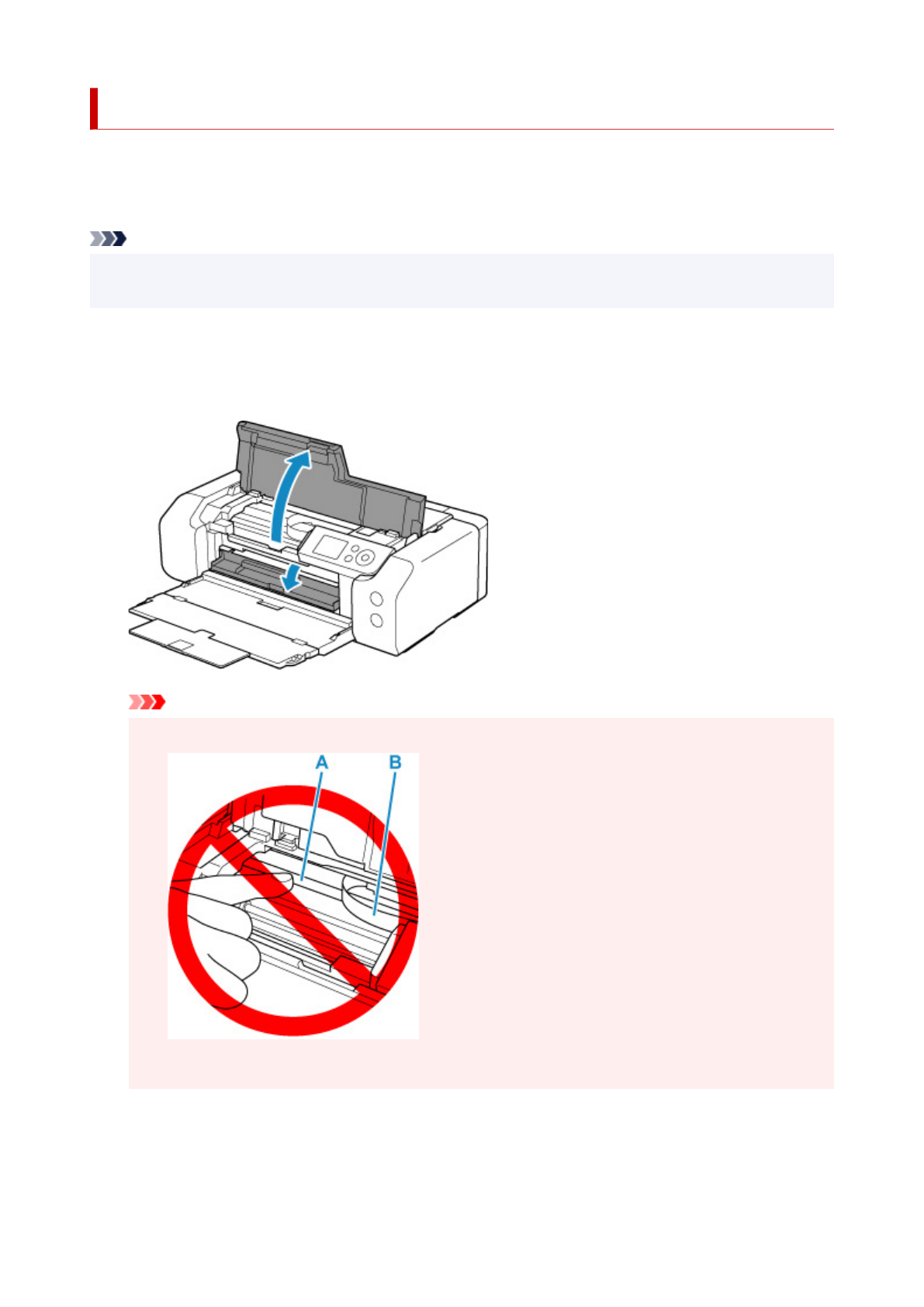 A

B