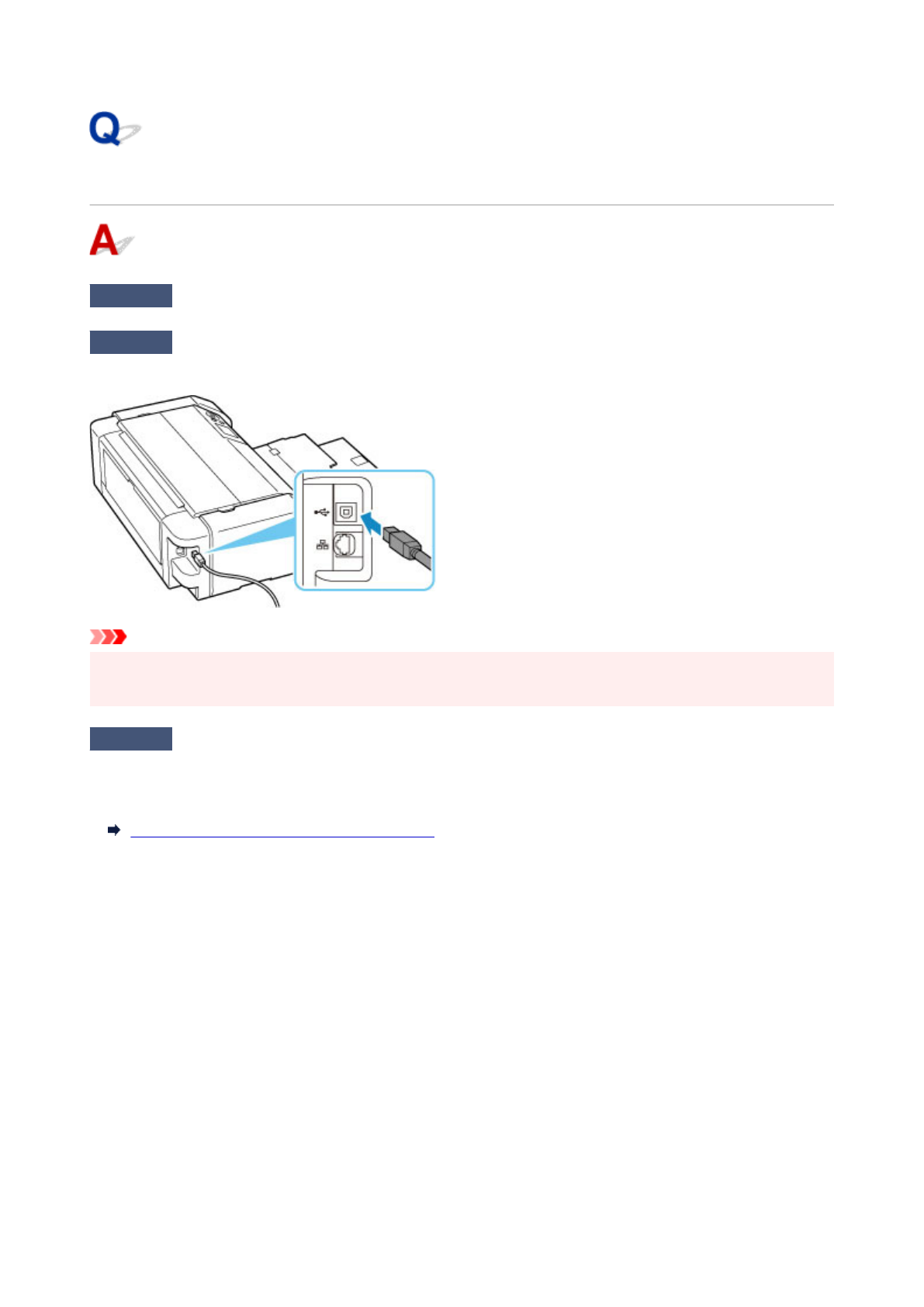 Q

A