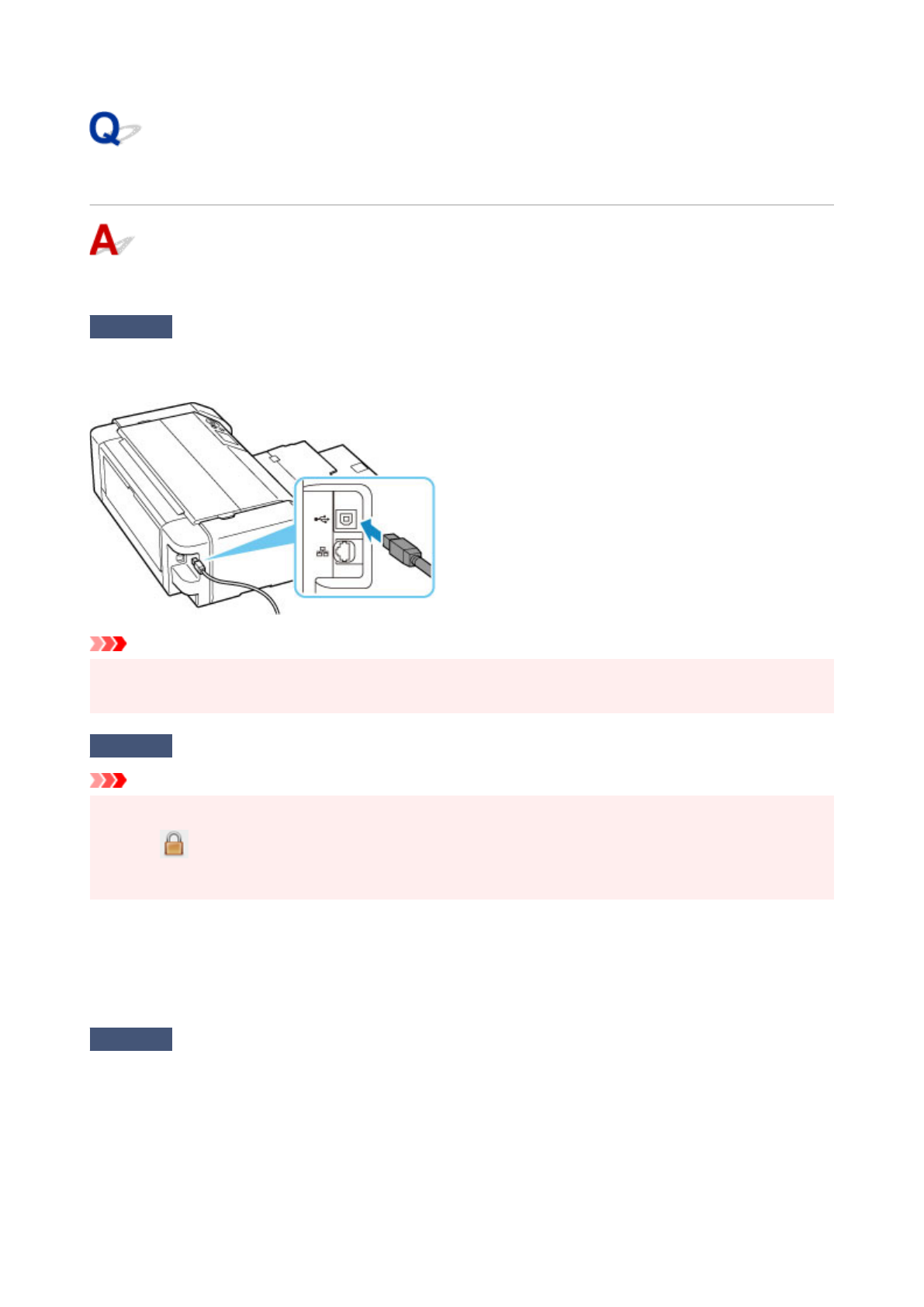 Q

A