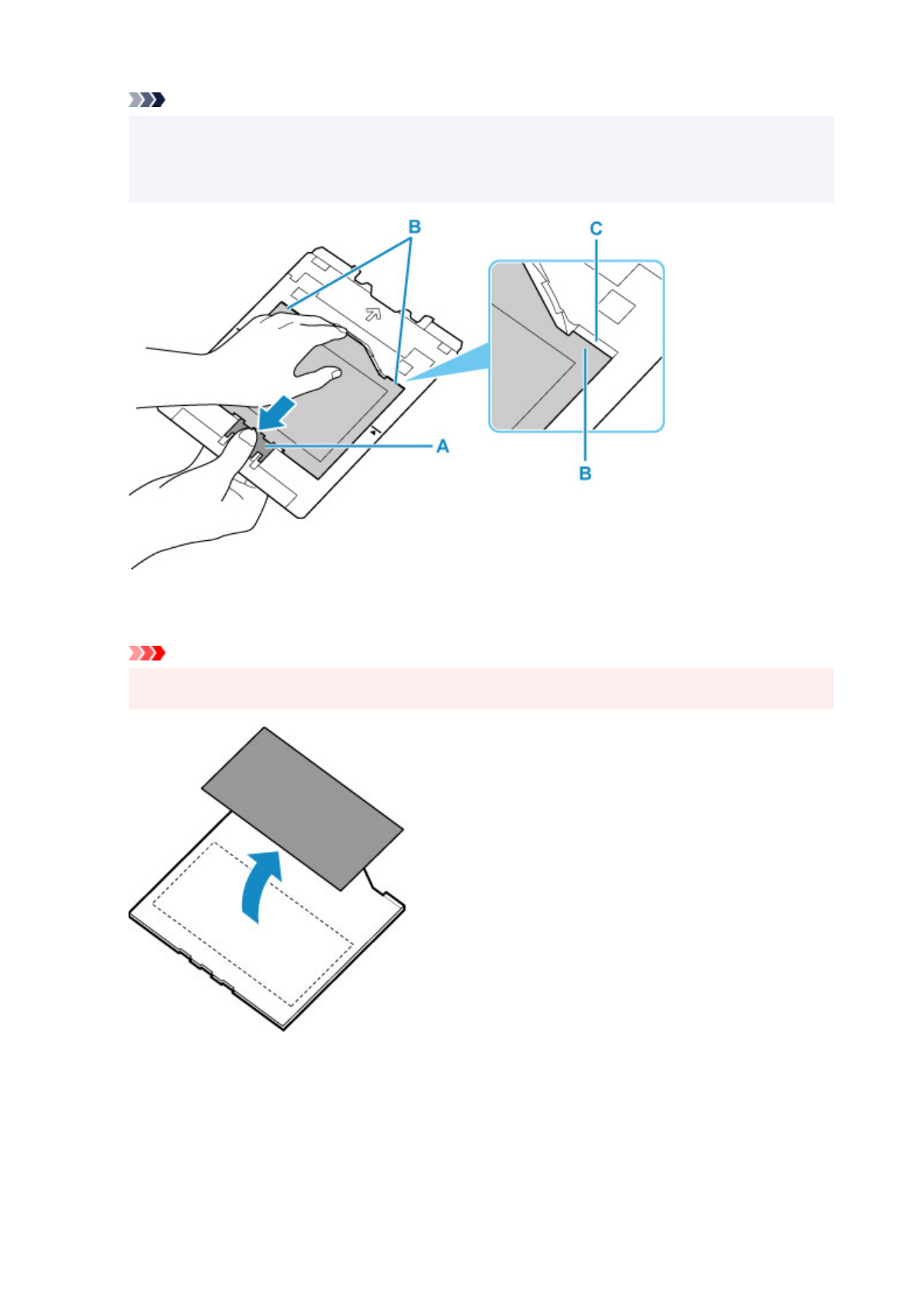 B
C
A
B