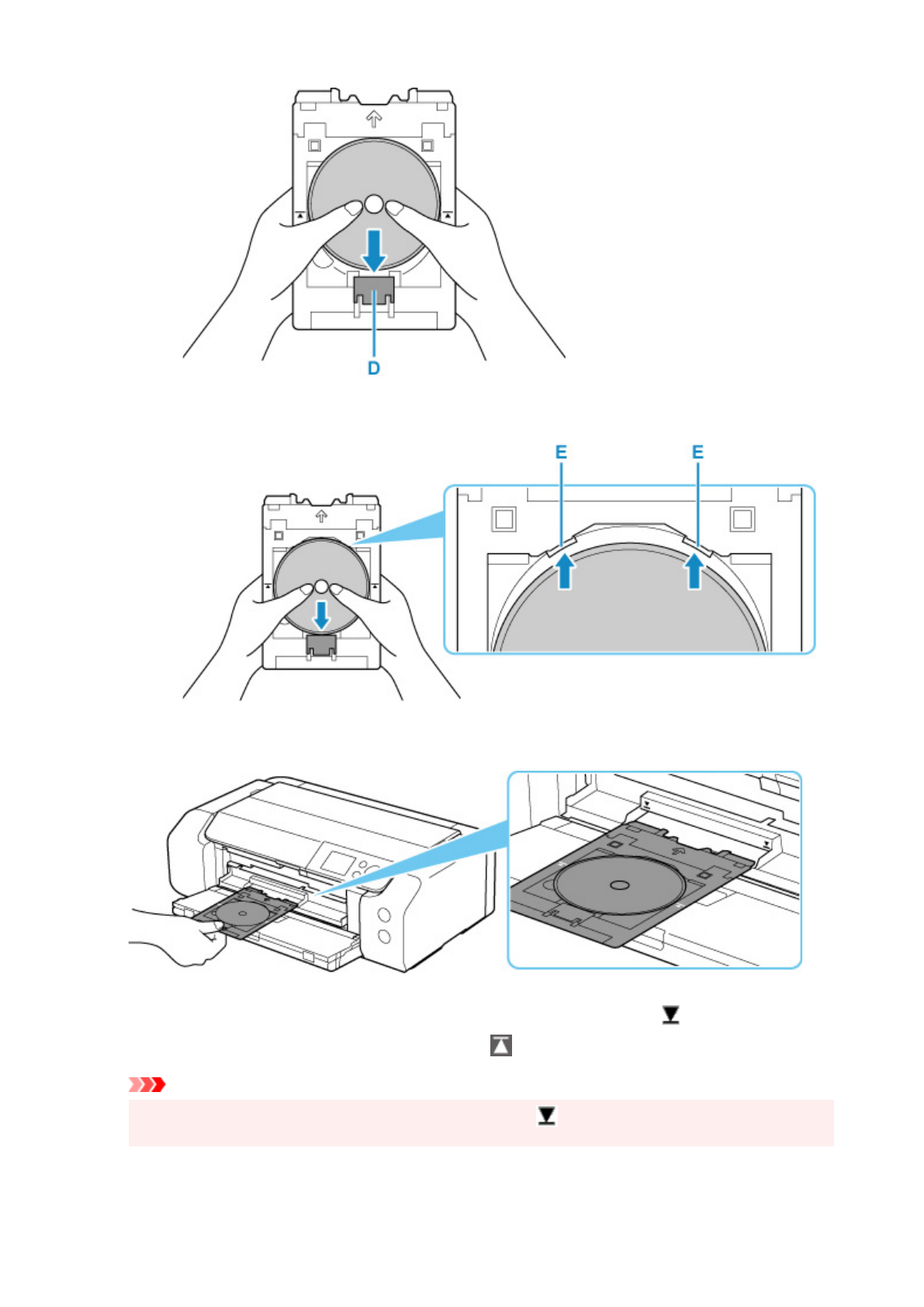 D

E

E