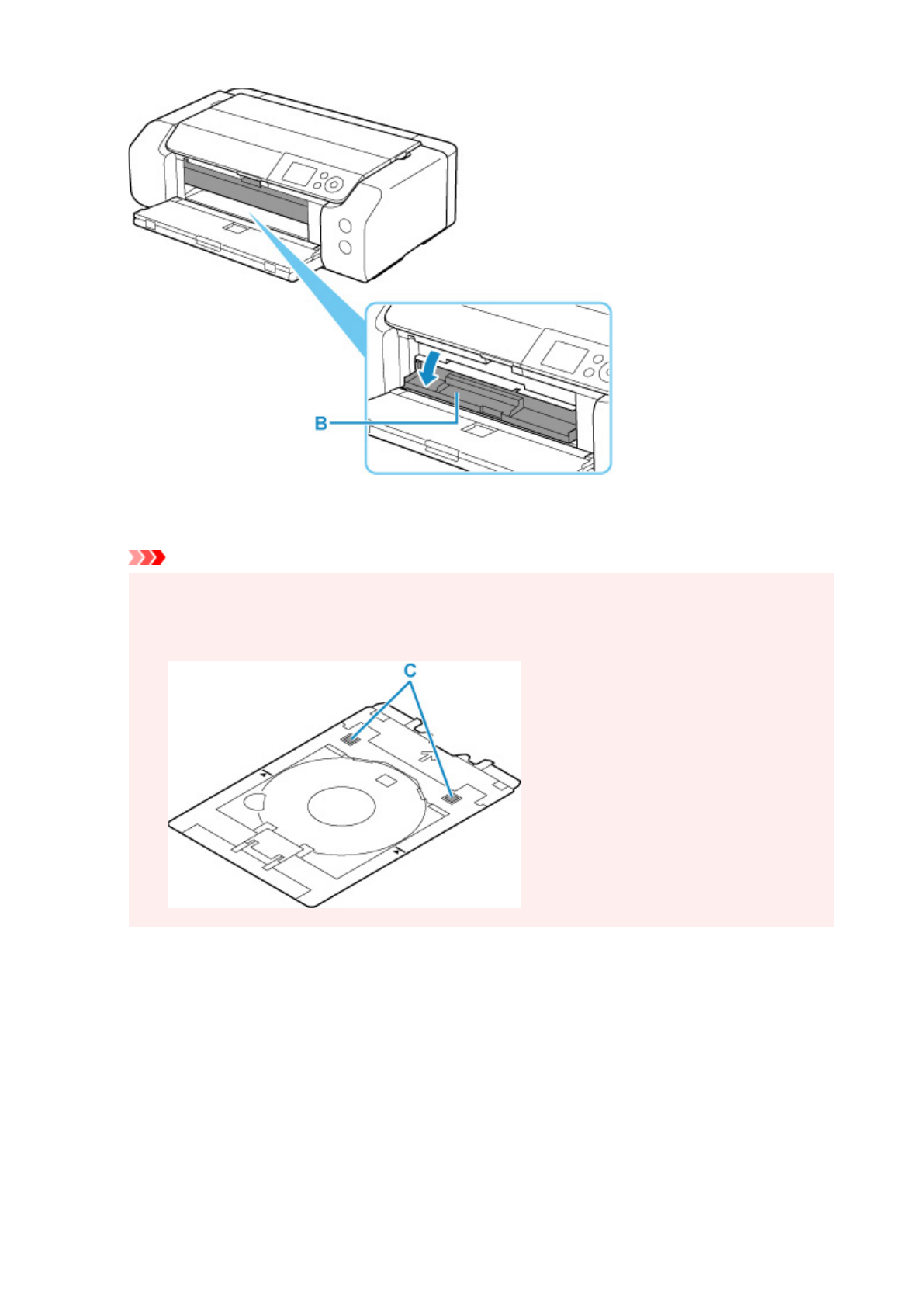 B

C