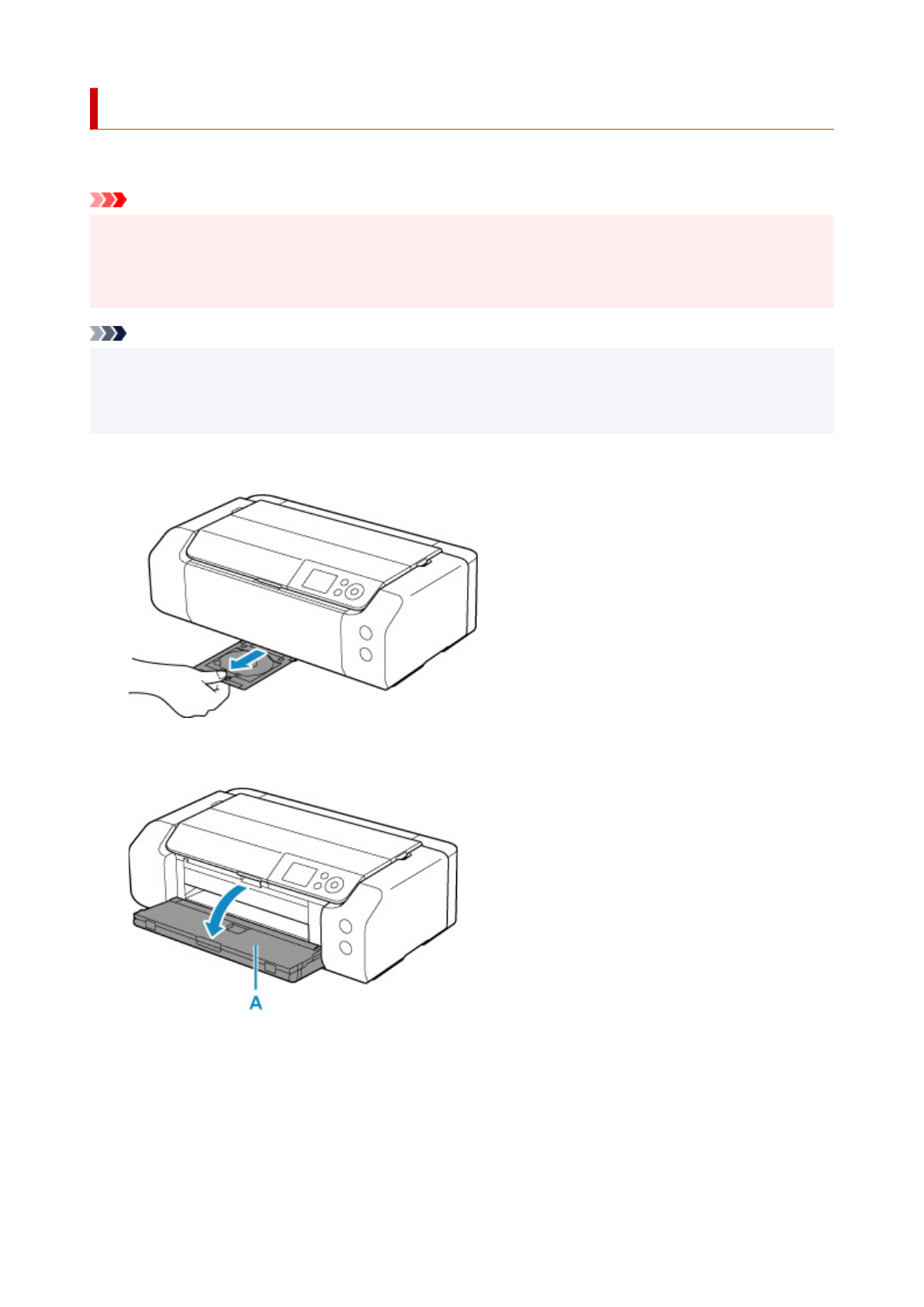 A